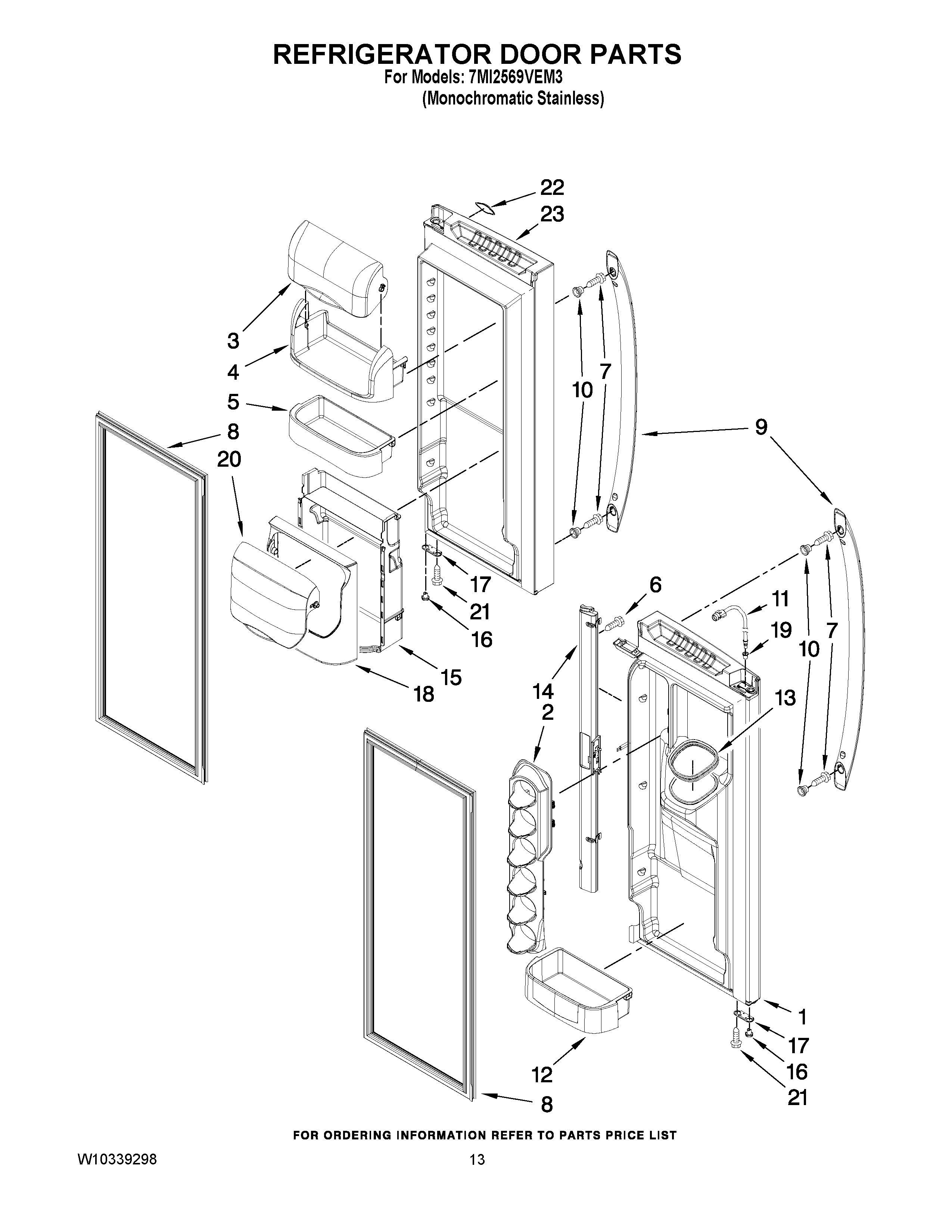 REFRIGERATOR DOOR PARTS
For Models: 7MI2569VEM3
(Monochromatic Stainless)

22
23
3
4
5
8
20
10
7
9
17
21
16
15
18
6
11
19
10
7
14
2
13
1
17
16
21
12
8

FOR ORDERING INFORMATION REFER TO PARTS PRICE LIST

W10339298
13