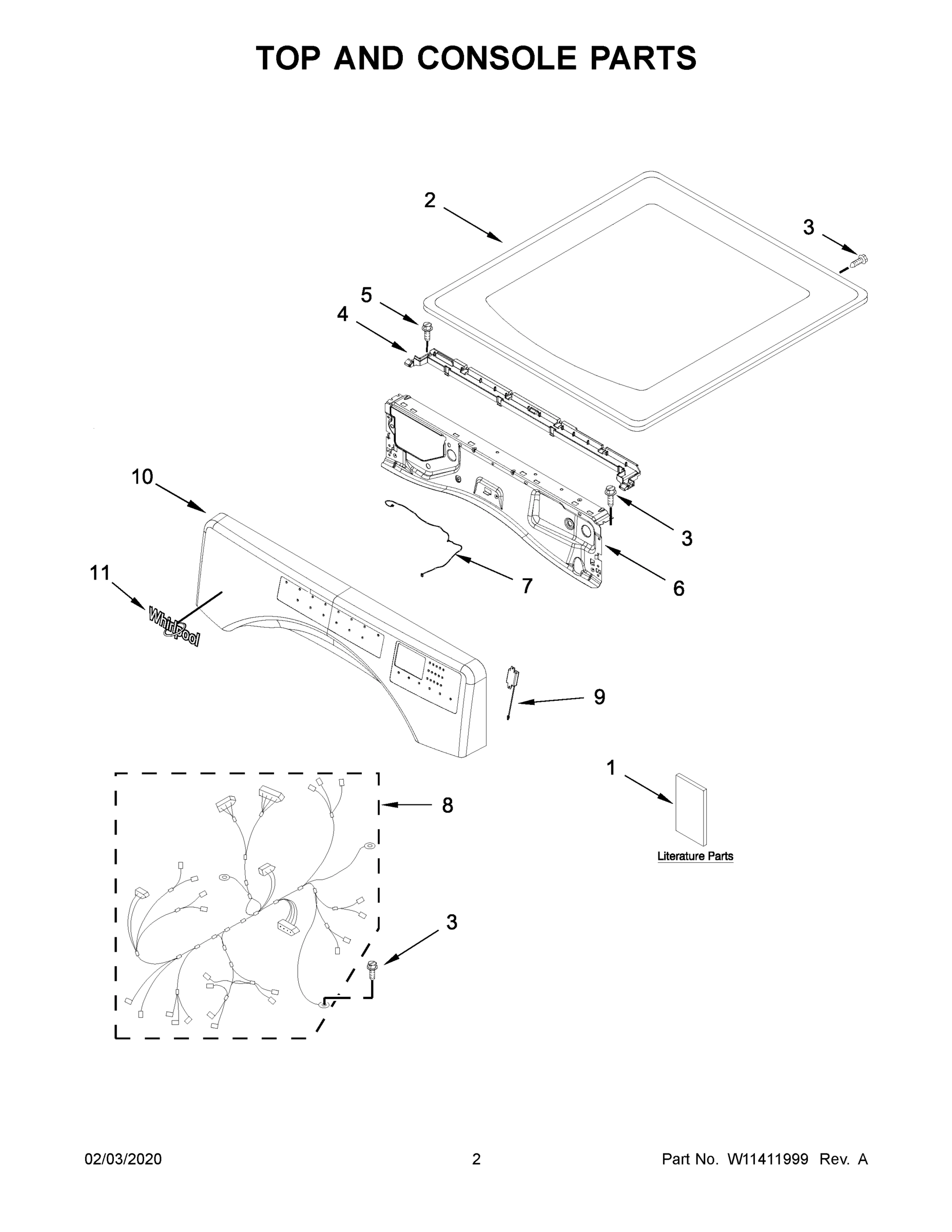 TOP AND CONSOLE PARTS

2

3

5

4

10

3

11

7

6

Whirlpool

9

1

8

Literature Parts

3

02/03/2020

2

Part No. W11411999 Rev. A