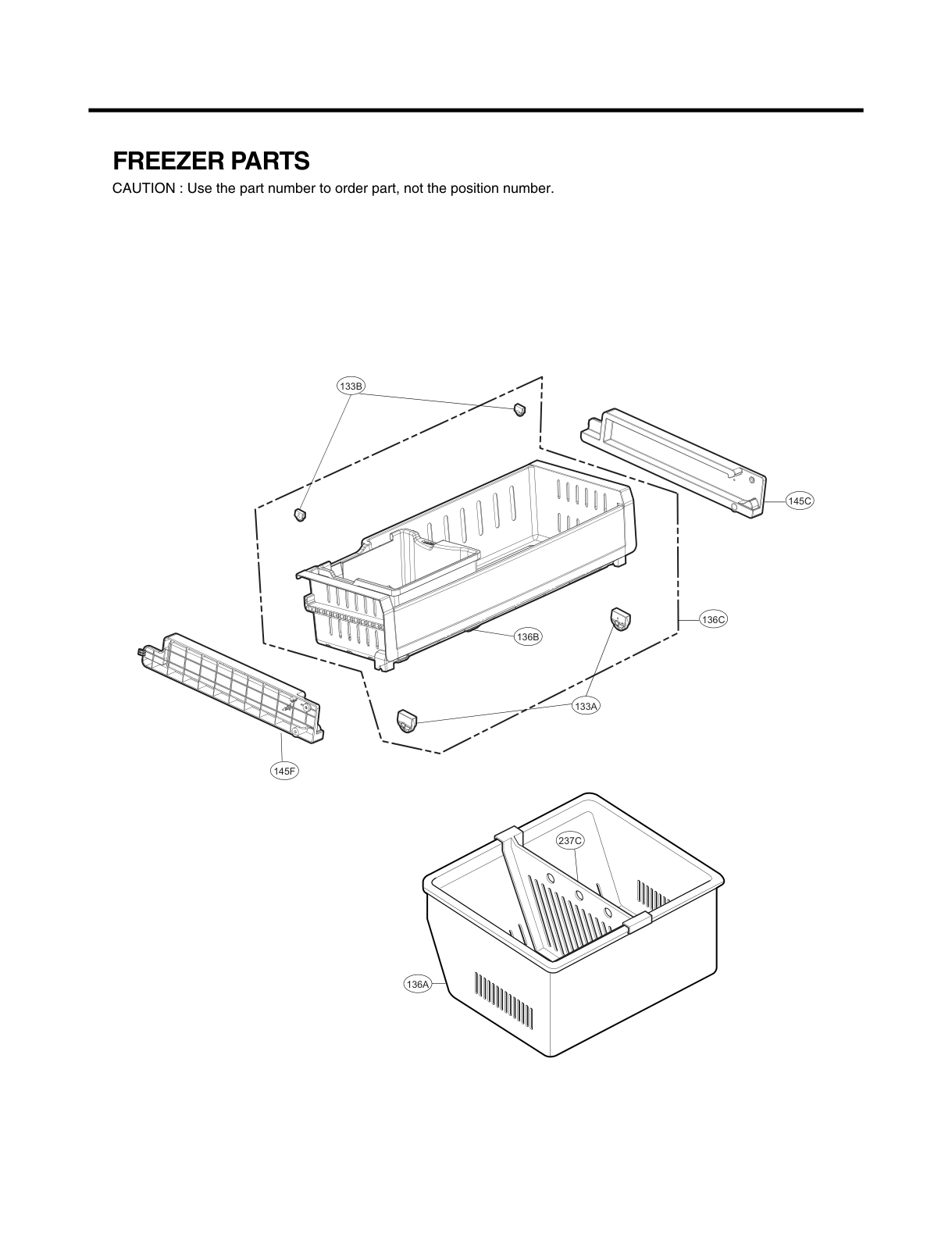 FREEZER PARTS

CAUTION : Use the part number to order part, not the position number.

133B

145C

136C

136B

133A

145F

237C

136A