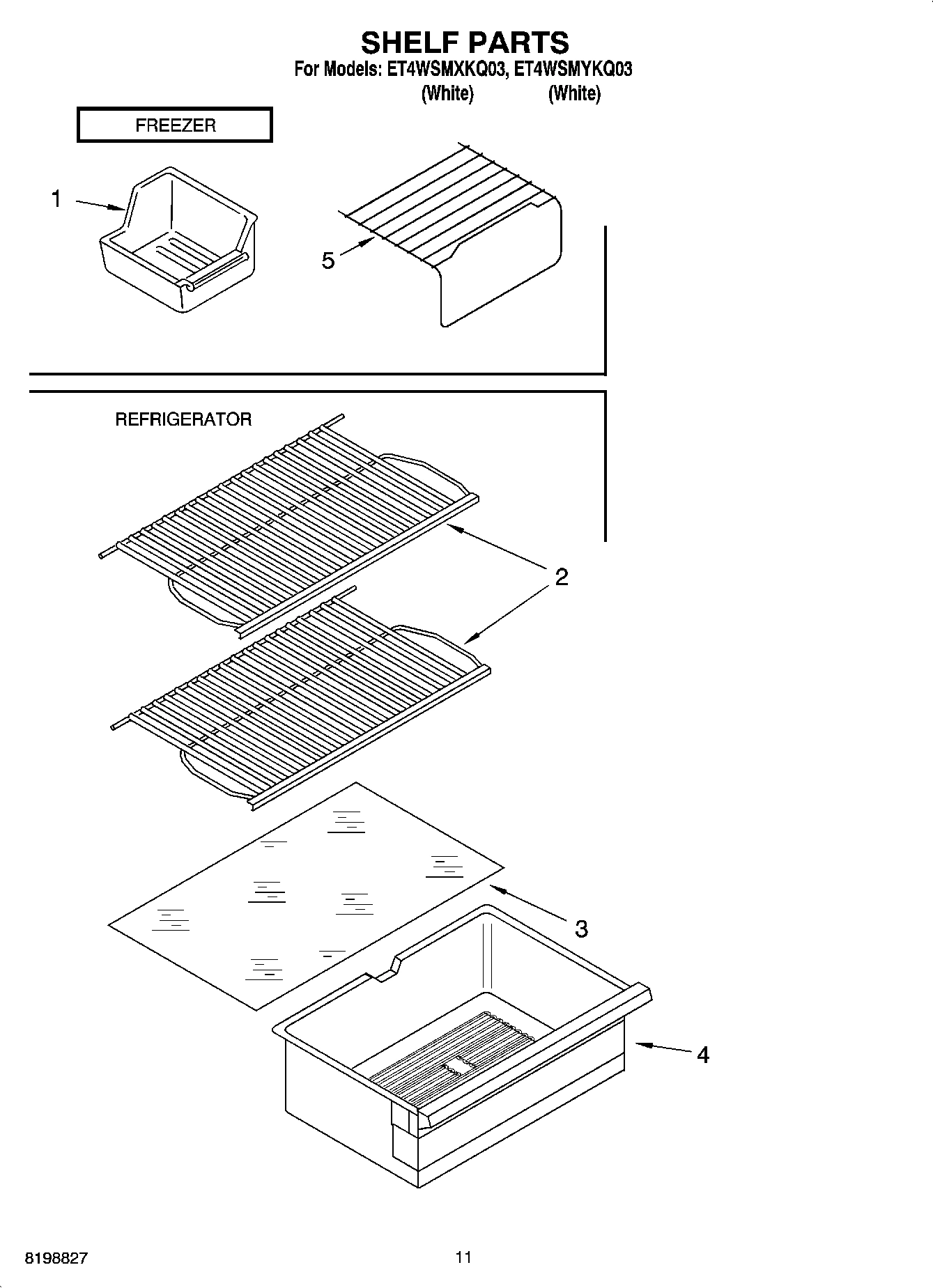 SHELF PARTS
For Models: ET4WSMXKQ03, ET4WSMYKQ03
(White) (White)

FREEZER

1

5

REFRIGERATOR

2

3

4

8198827

11