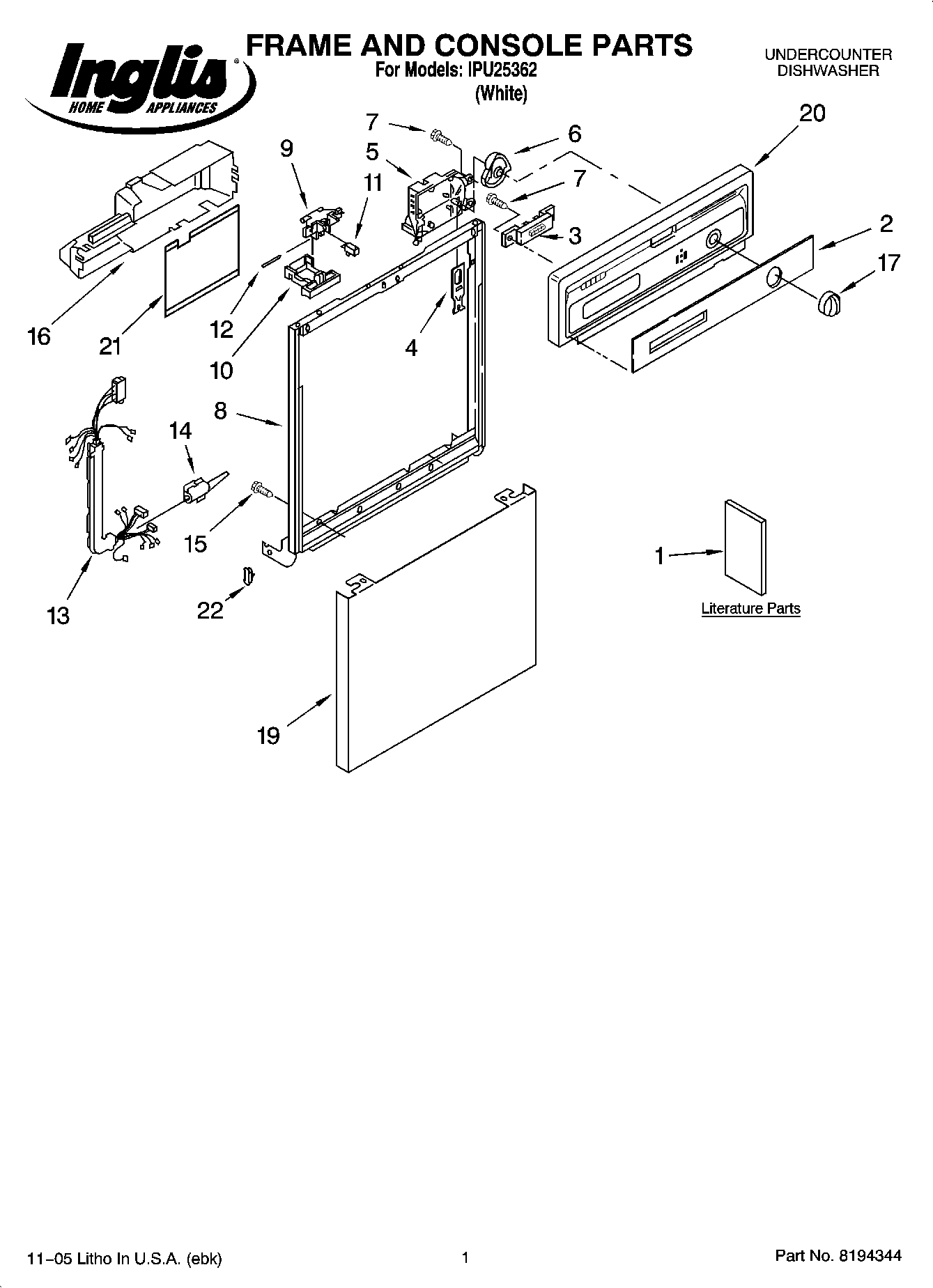 Inglis®
HOME APPLIANCES

FRAME AND CONSOLE PARTS
For Models: IPU25362
(White)

UNDERCOUNTER
DISHWASHER

7
6
20
9
5
11
7
3
2
17
16
21
12
10
4
8
14
15
13
22
1
Literature Parts
19

11–05 Litho In U.S.A. (ebk)

1

Part No. 8194344