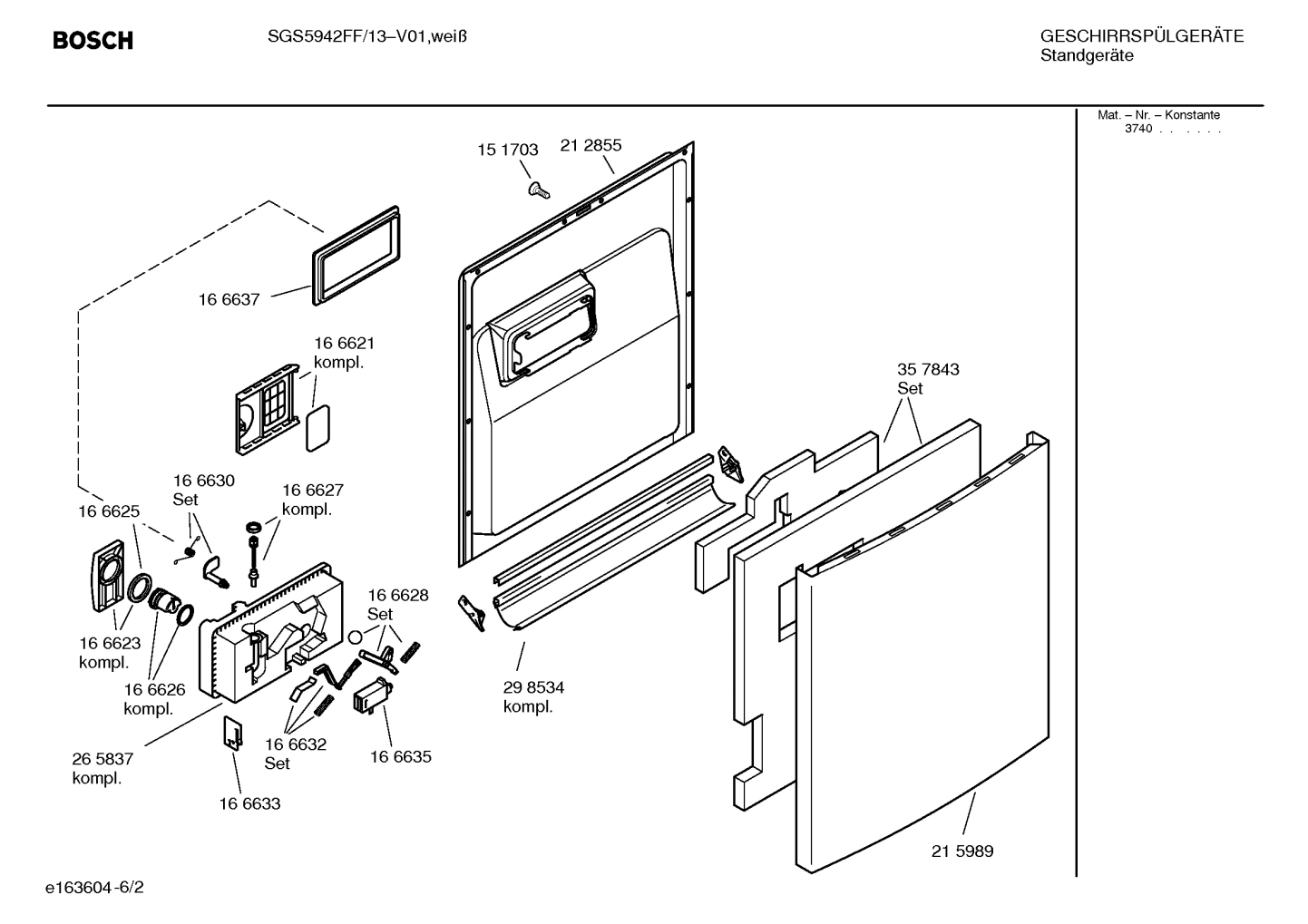 BOSCH

SGS5942FF/13–V01,weiß

GESCHIRRSPÜLGERÄTE
Standgeräte

Mat. – Nr. – Konstante
3740 . . . . . .

15 1703
21 2855

16 6637

16 6621
kompl.

35 7843
Set

16 6630
Set

16 6627
kompl.

16 6625

16 6628
Set

16 6623
kompl.

16 6626
kompl.

29 8534
kompl.

26 5837
kompl.

16 6632
Set

16 6635

16 6633

21 5989

e163604-6/2