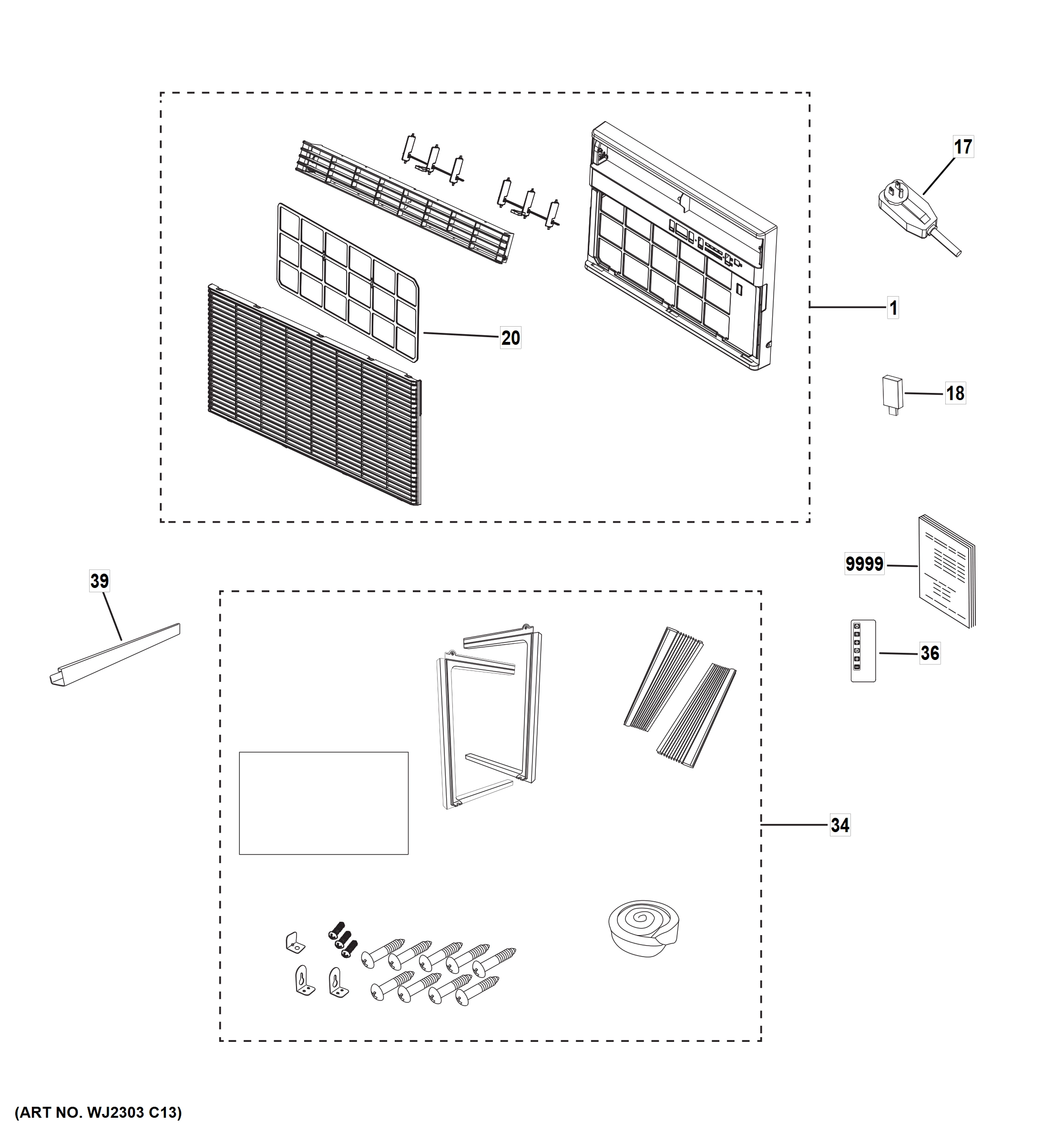 17

1

20

18

9999

39

36

34

(ART NO. WJ2303 C13)