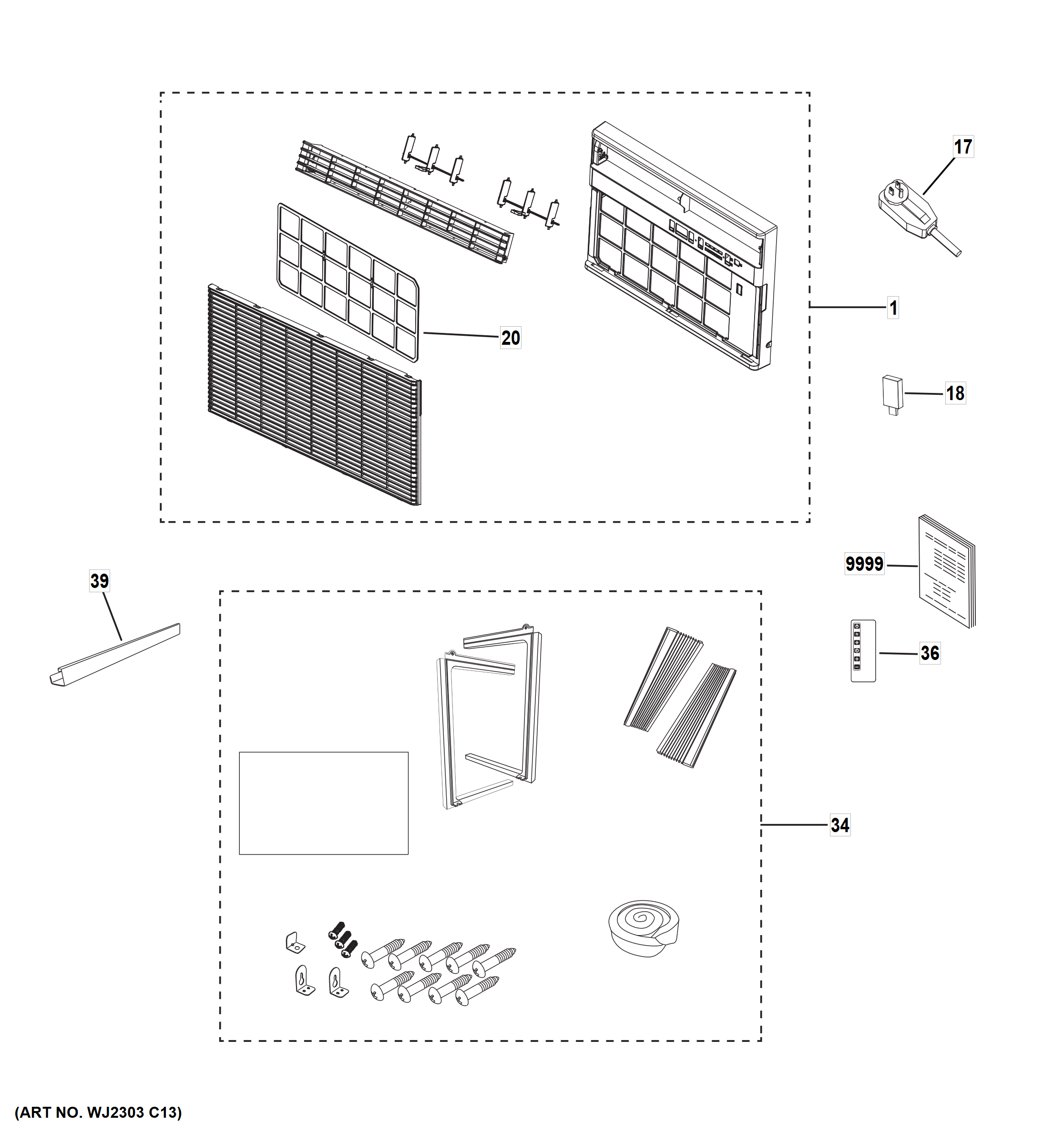 17

1

20

18

9999

39

36

34

(ART NO. WJ2303 C13)