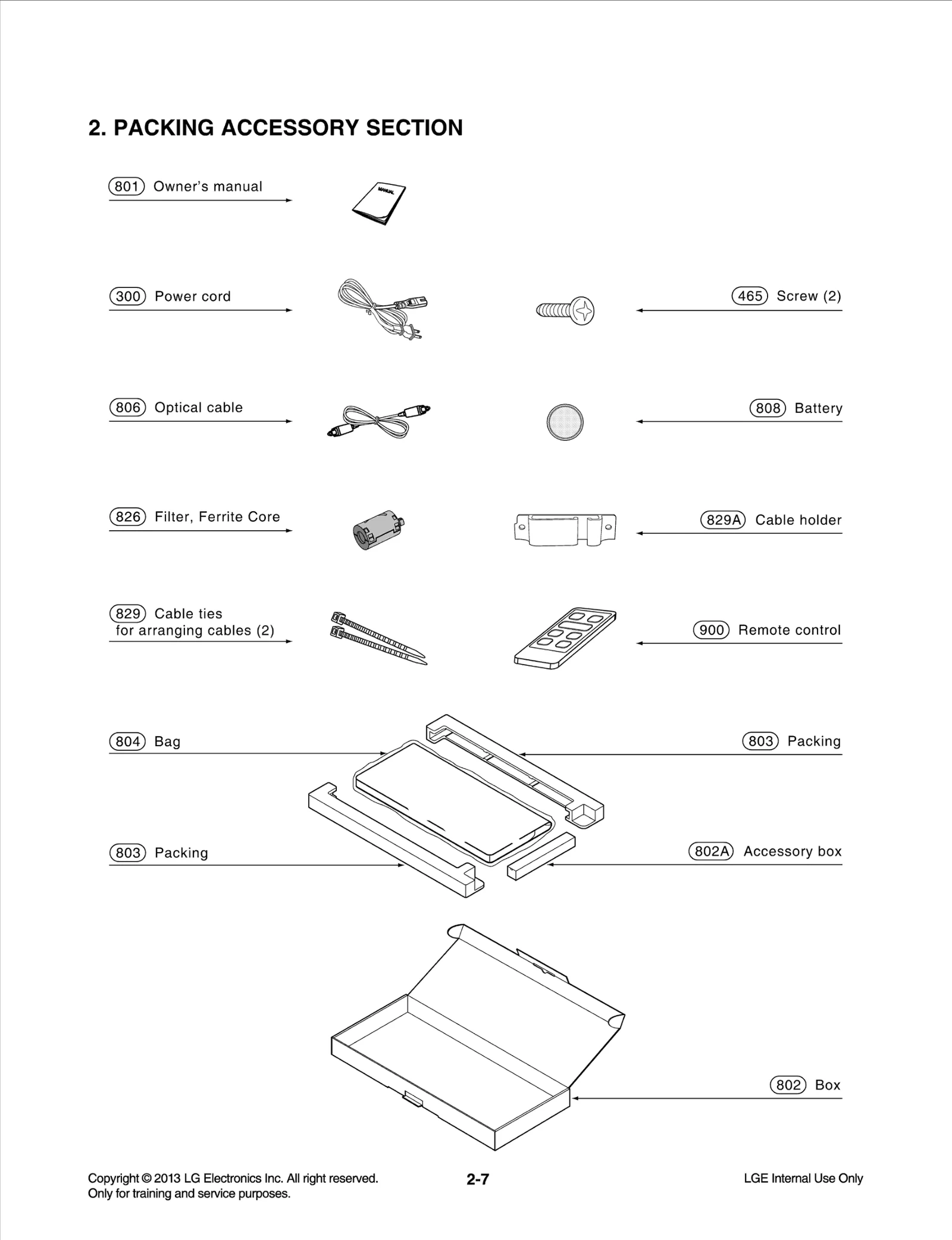 2. PACKING ACCESSORY SECTION

801 Owner's manual

MANUAL

300 Power cord

465 Screw (2)

806 Optical cable

808 Battery

826 Filter, Ferrite Core

829A Cable holder

829 Cable ties for arranging cables (2)

900 Remote control

804 Bag

803 Packing

803 Packing

802A Accessory box

802 Box

Copyright © 2013 LG Electronics Inc. All right reserved. Only for training and service purposes.

2-7

LGE Internal Use Only