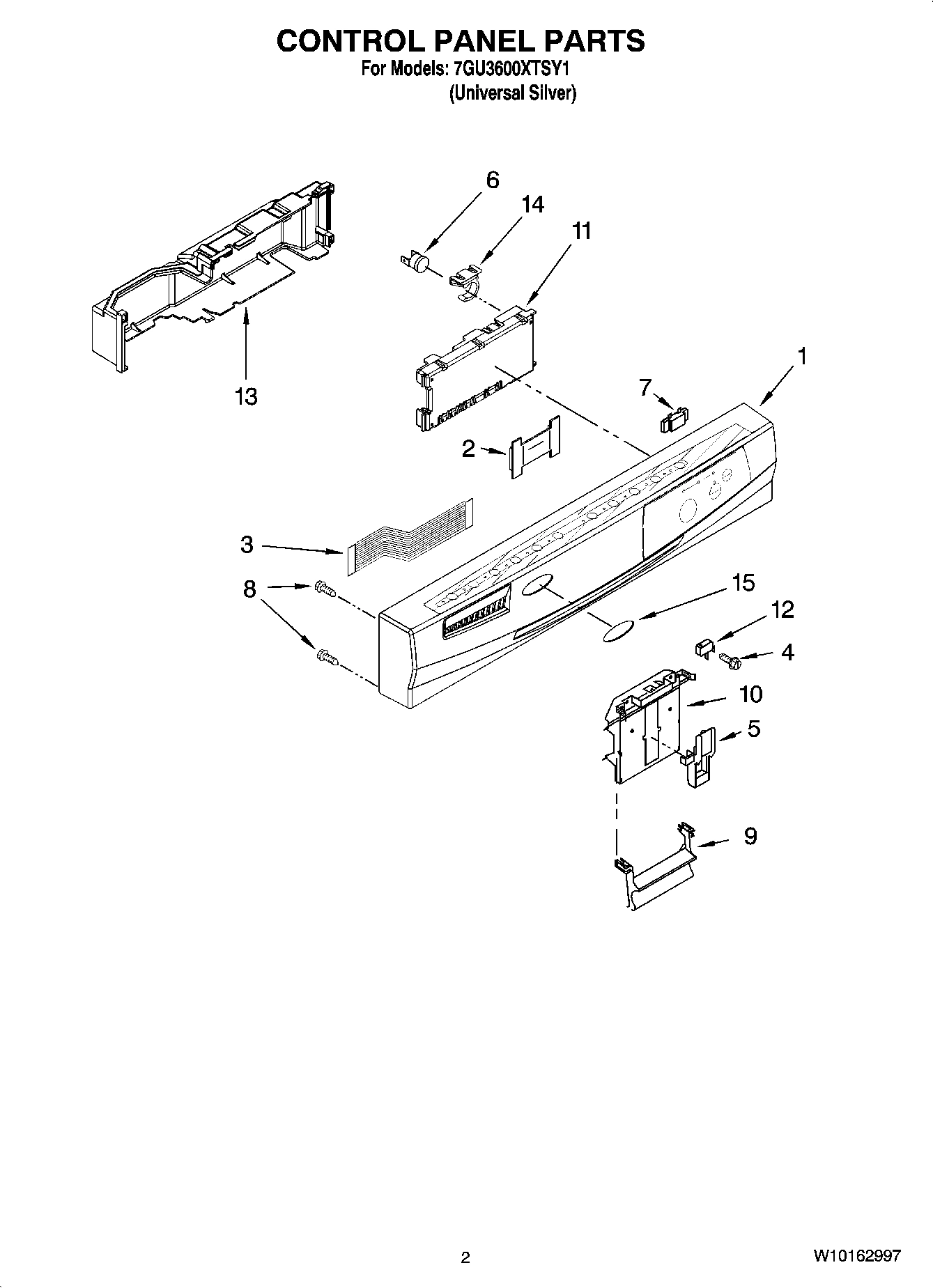 CONTROL PANEL PARTS
For Models: 7GU3600XTSY1
(Universal Silver)

6
14
11
1
13
7
2
3
8
15
12
4
10
5
9

2

W10162997