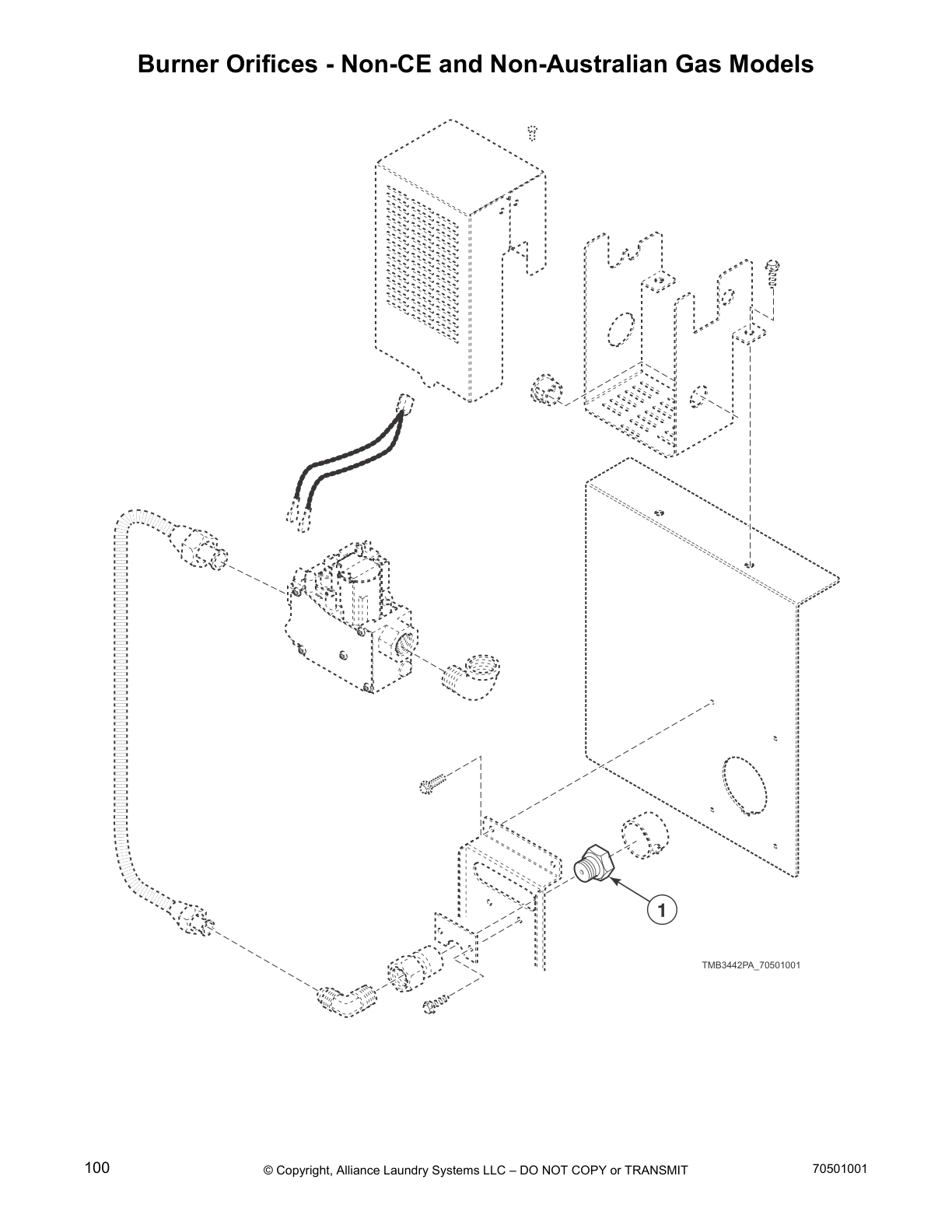 Burner Orifices - Non-CE and Non-Australian Gas Models

1

TMB3442PA_70501001

100

© Copyright, Alliance Laundry Systems LLC – DO NOT COPY or TRANSMIT

70501001