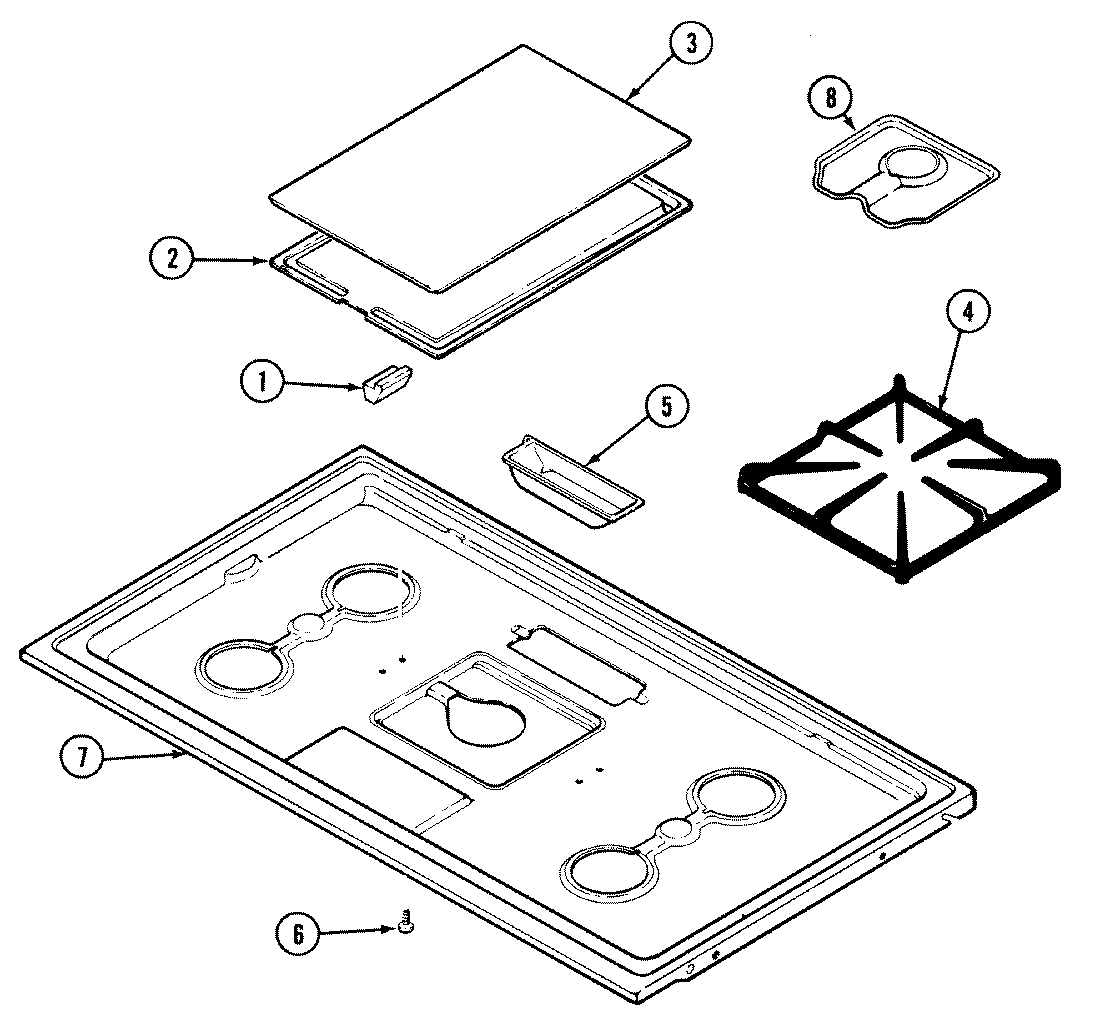 3
8
2
4
1
5
7
6