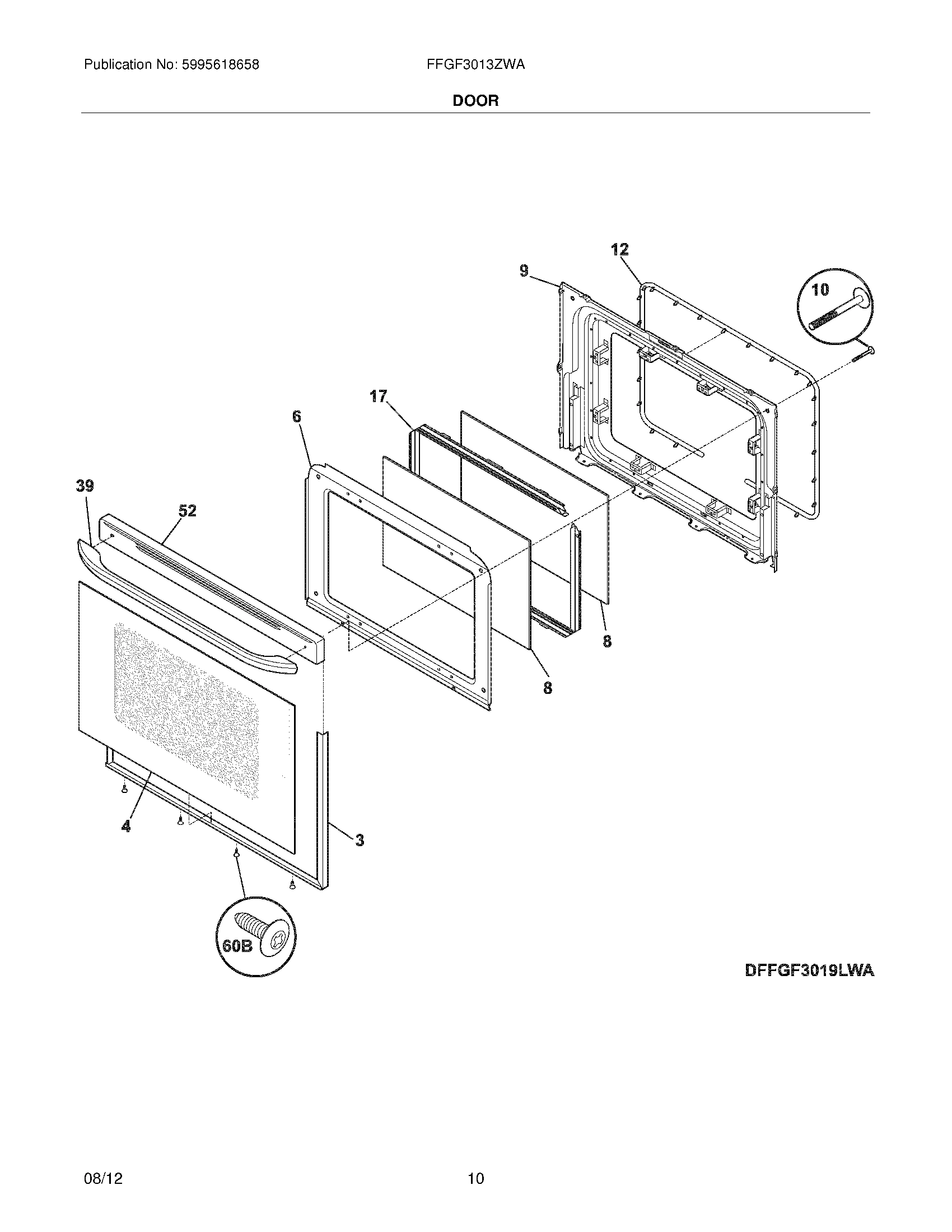 Publication No: 5995618658

FFGF3013ZWA

DOOR

12
9
10
17
6
39
52
8
8
4
3
60B

DFFGF3019LWA

08/12

10