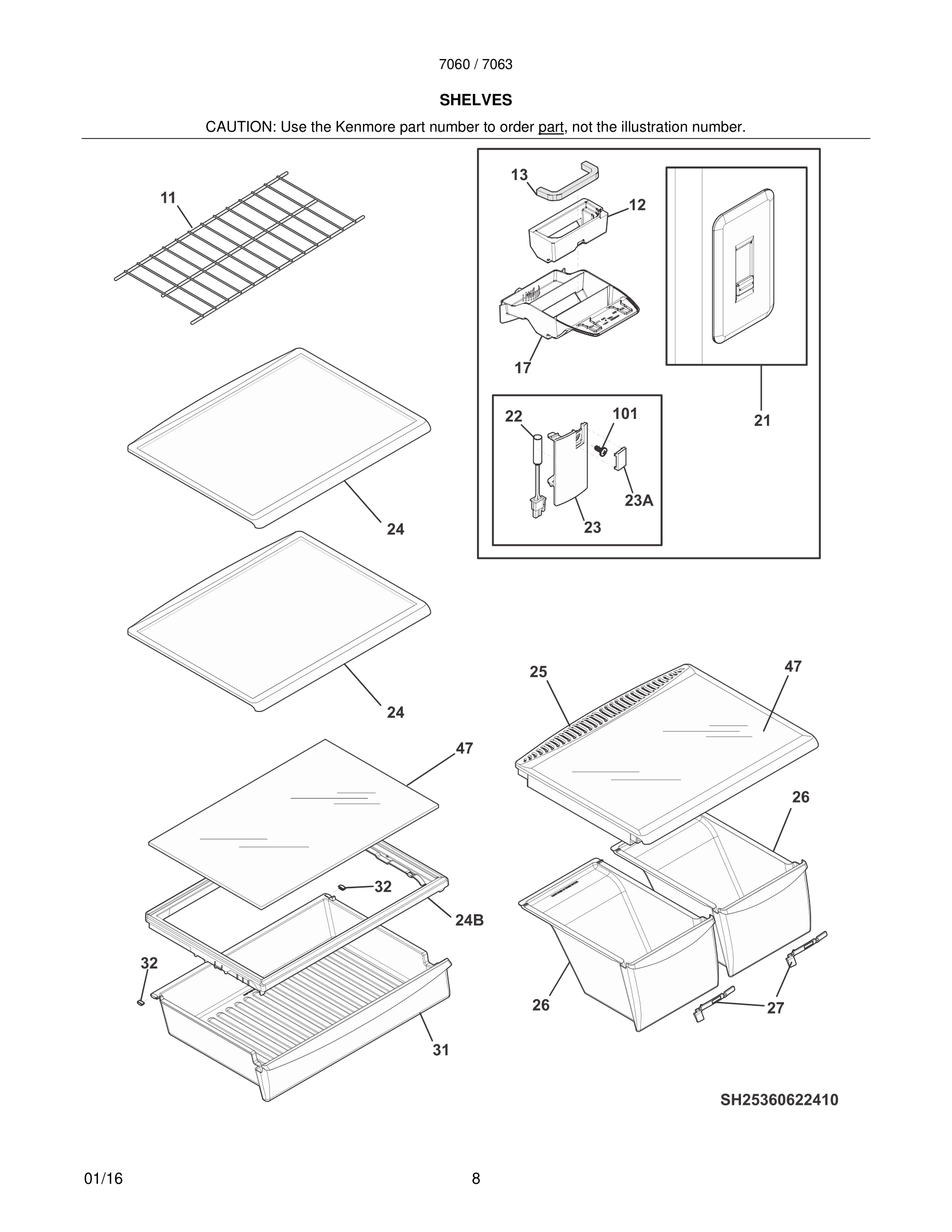 7060 / 7063

SHELVES

CAUTION: Use the Kenmore part number to order part, not the illustration number.

11

13

12

17

21

22

101

23A

23

24

24

25

47

47

26

32

24B

32

26

27

31

SH25360622410

01/16

8