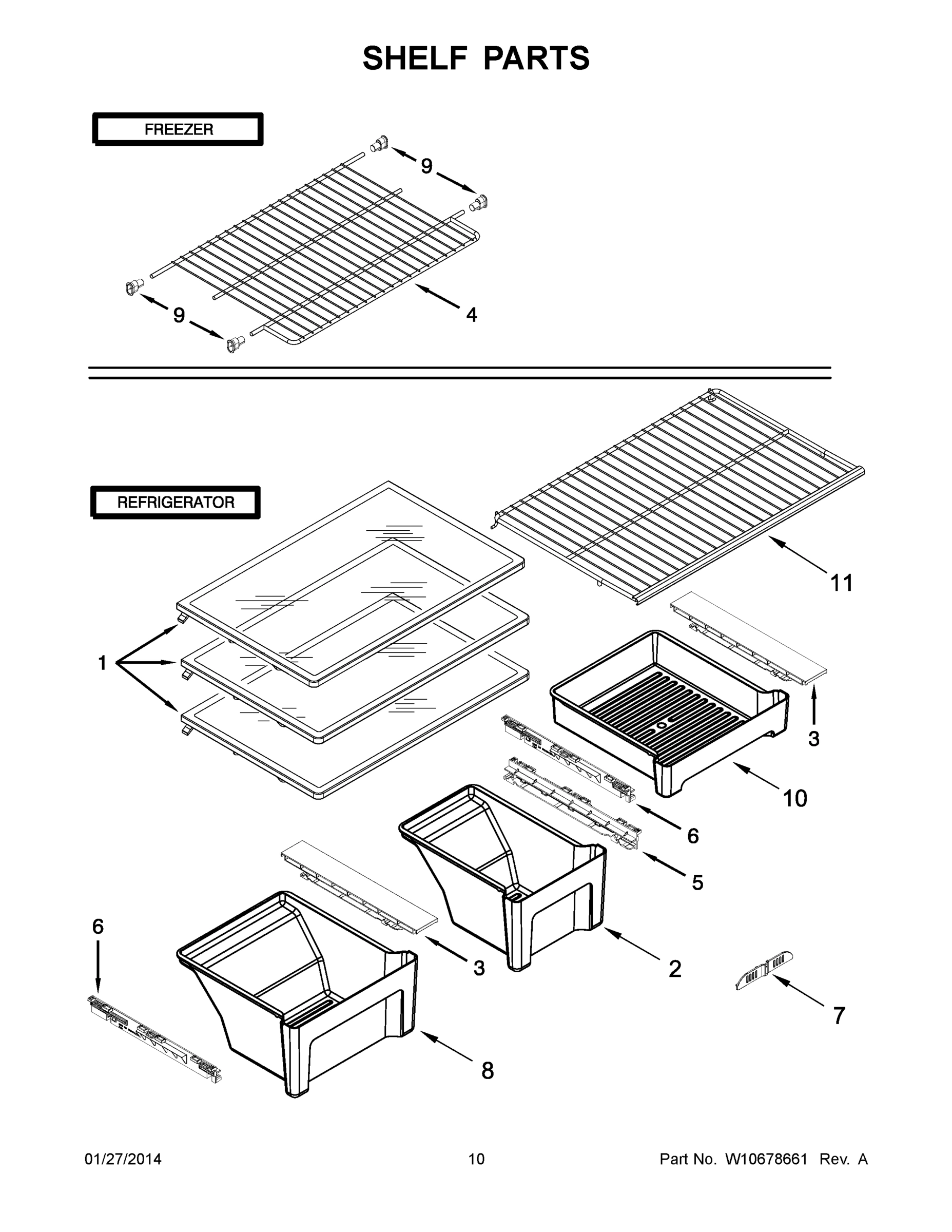 SHELF PARTS

FREEZER

9

9

4

REFRIGERATOR

11

1

3

10

6

5

6

3

2

7

8

01/27/2014

10

Part No. W10678661 Rev. A