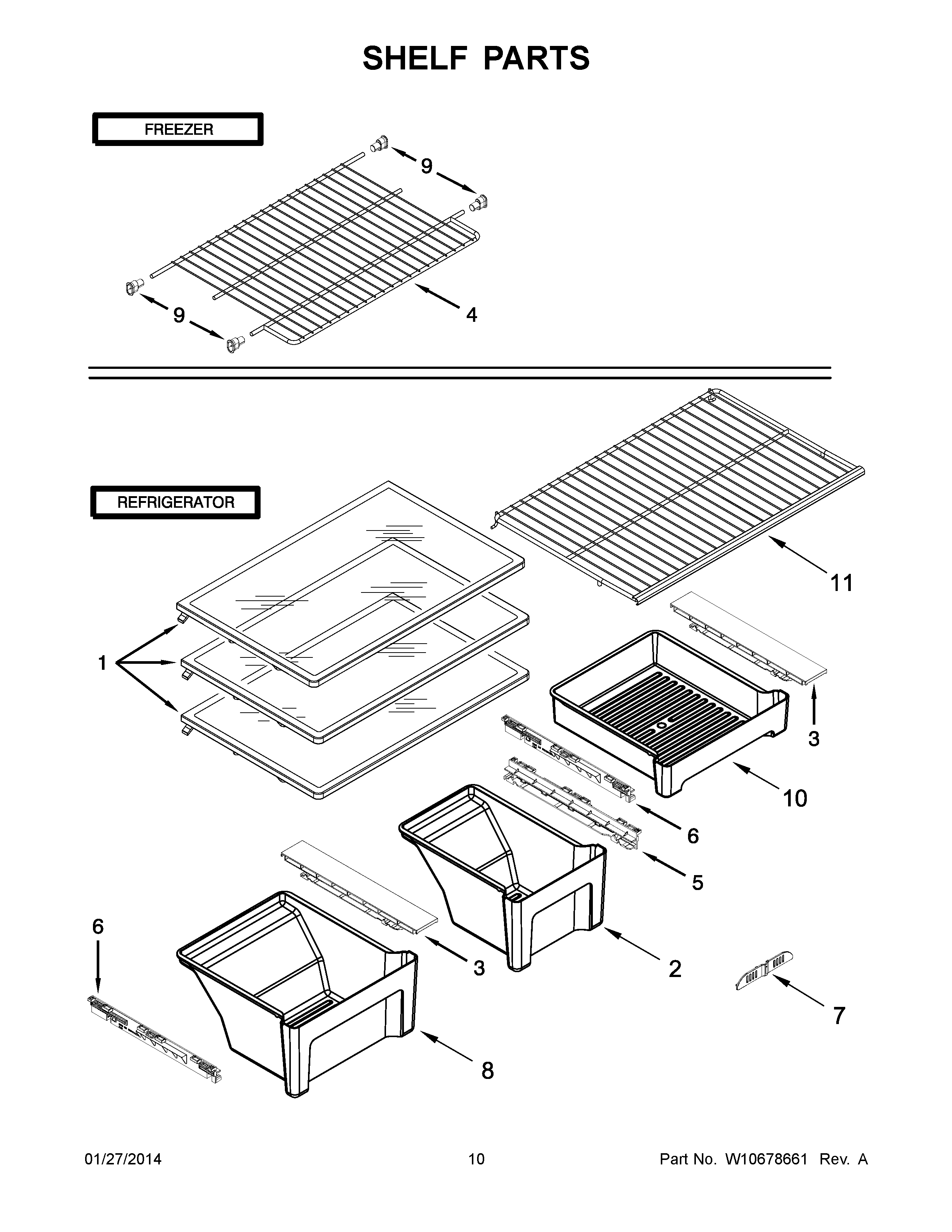 SHELF PARTS

FREEZER

9

9

4

REFRIGERATOR

11

1

3

10

6

5

6

3

2

7

8

01/27/2014

10

Part No. W10678661 Rev. A