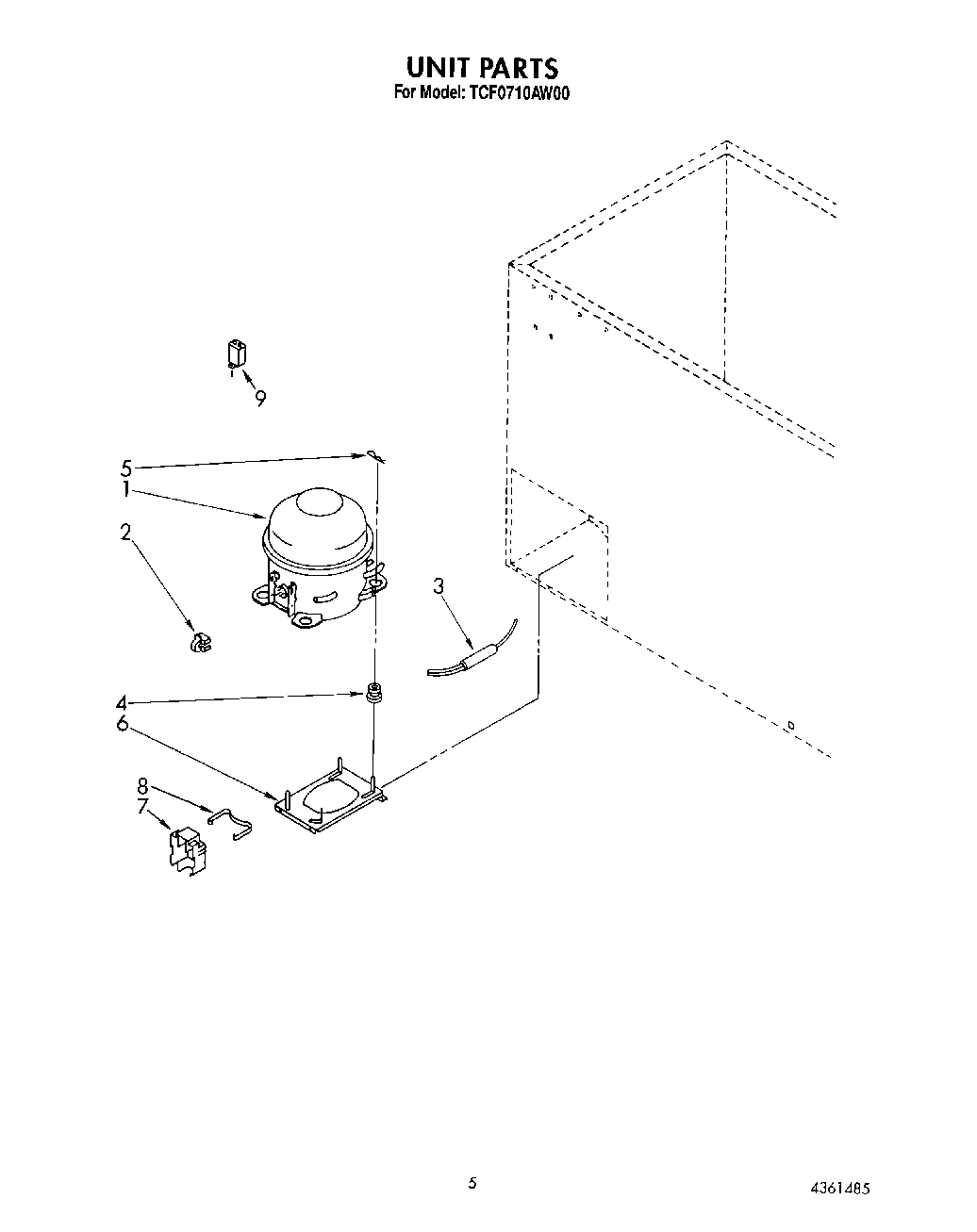 UNIT PARTS
For Model: TCF0710AW00

9
5
1
2
3
4
6
8
7

5

4361485