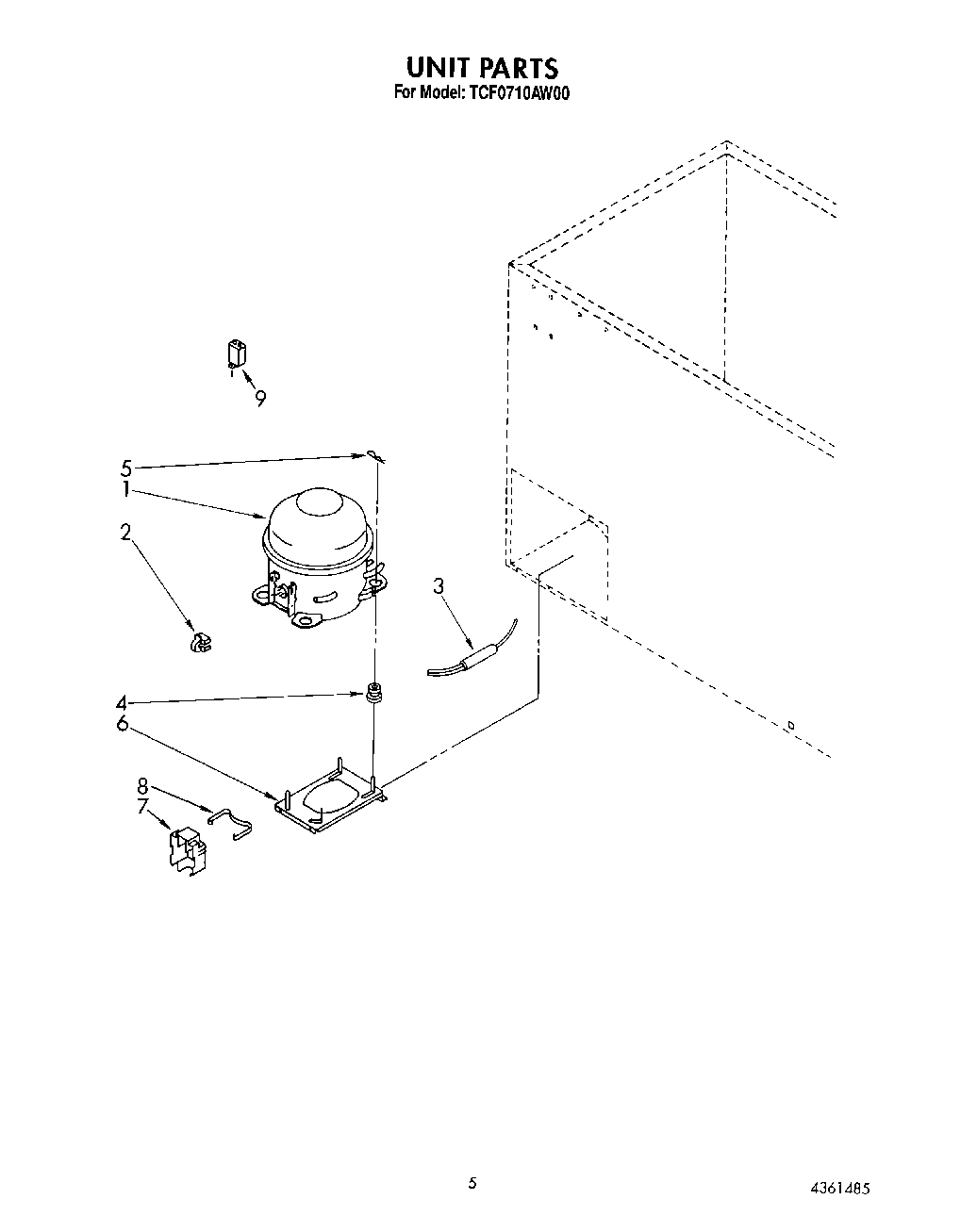 UNIT PARTS
For Model: TCF0710AW00

9
5
1
2
3
4
6
8
7

5

4361485