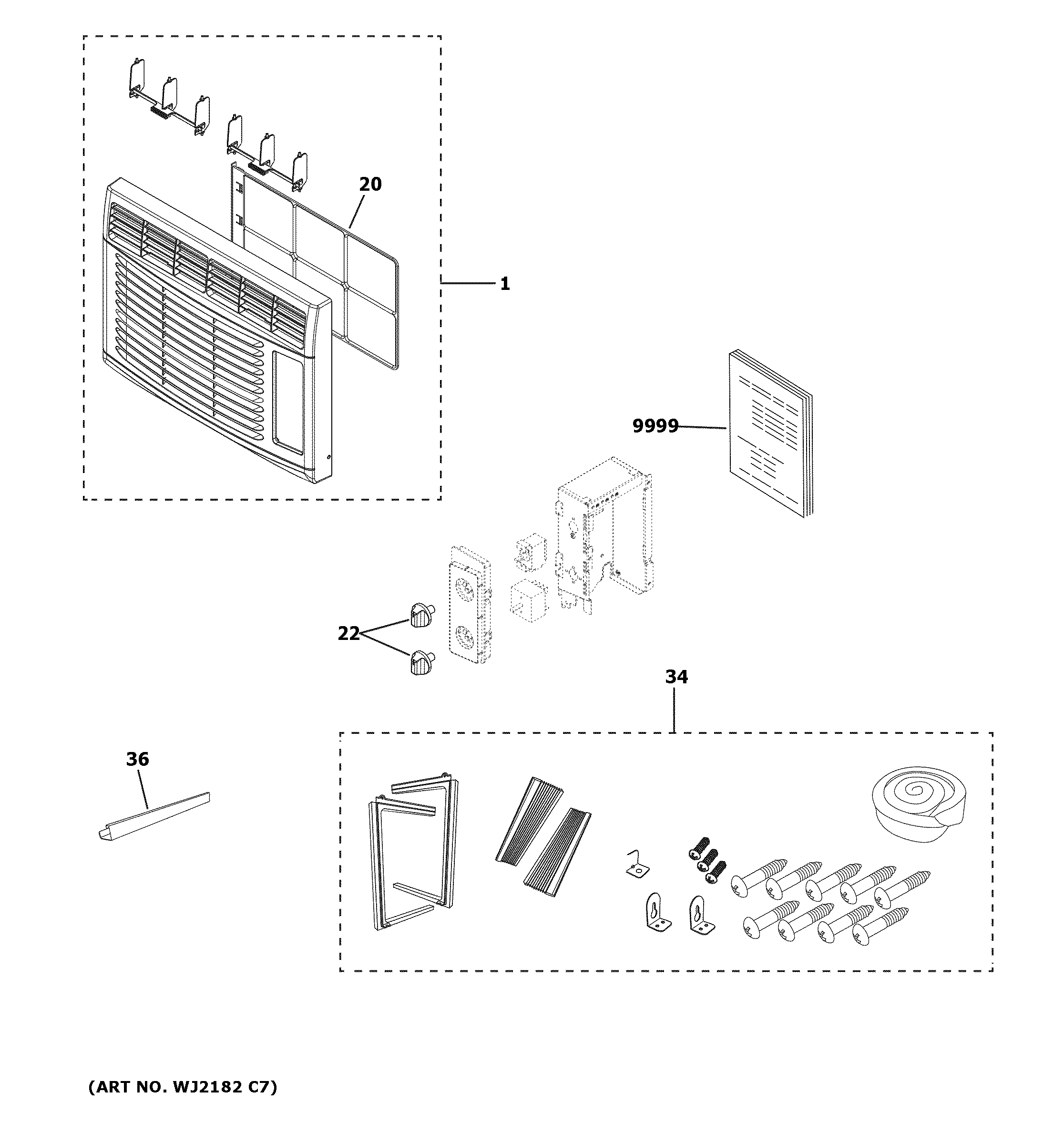 20

1

9999

22

34

36

(ART NO. WJ2182 C7)