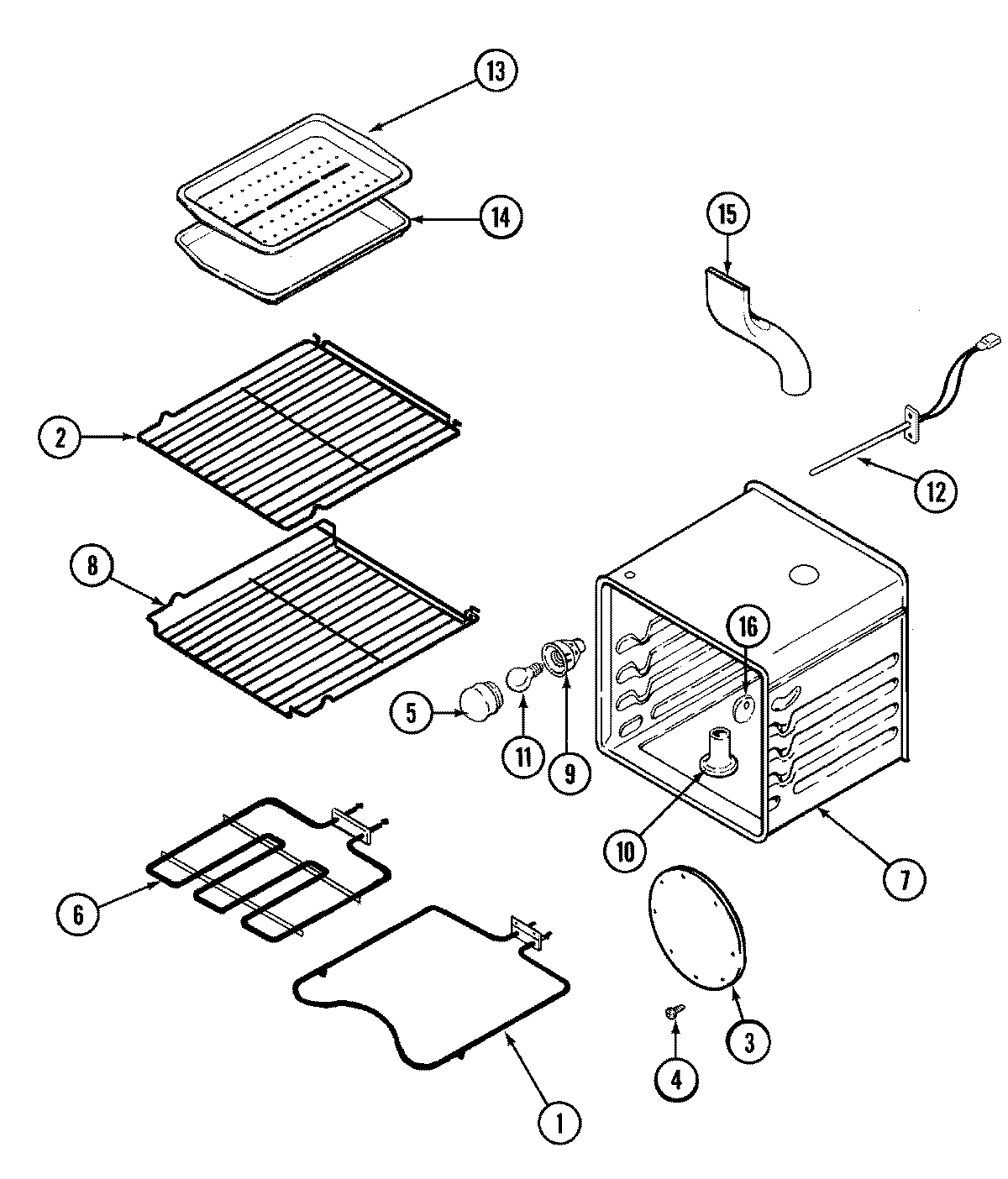 13
14
15
2
12
8
16
5
11
9
10
7
6
3
4
1