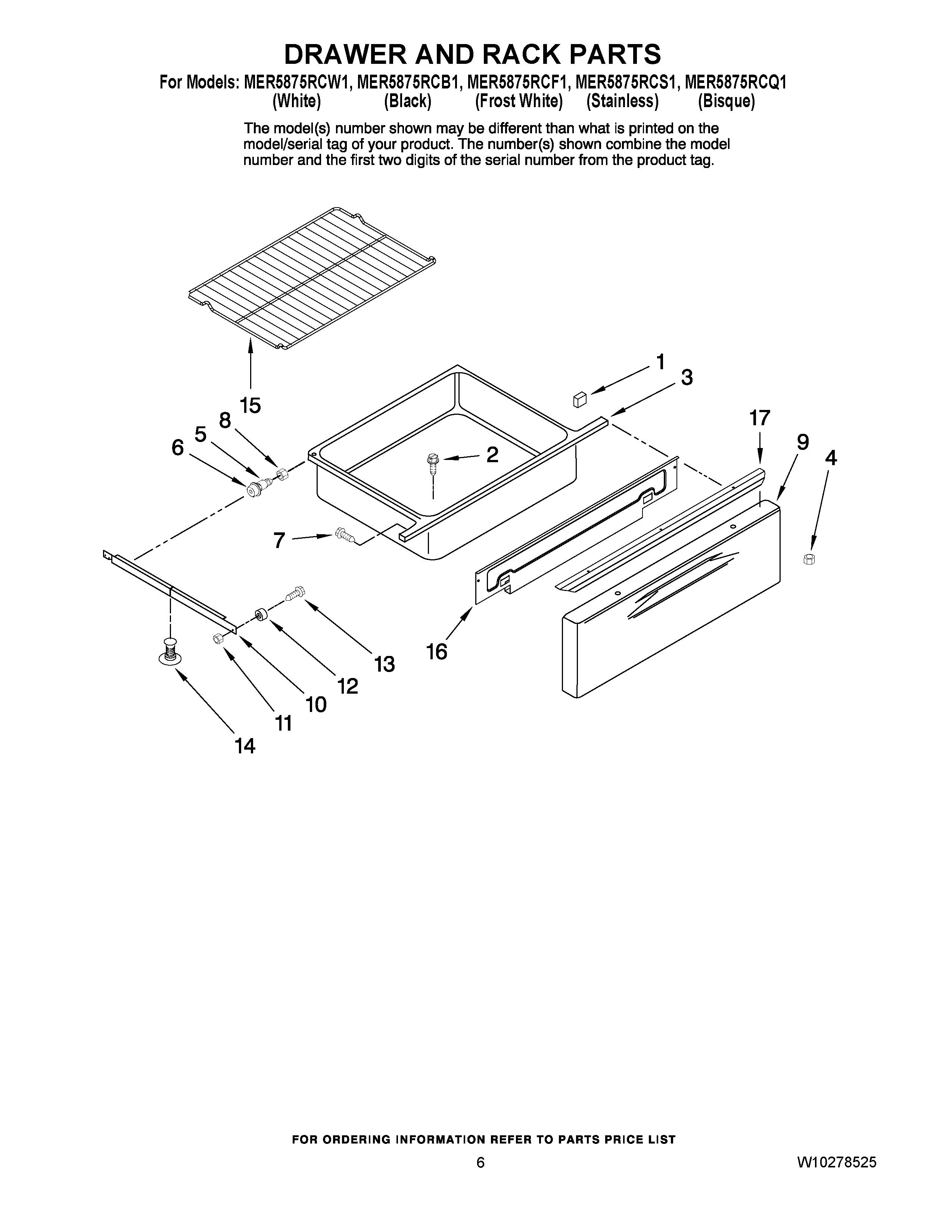 DRAWER AND RACK PARTS

For Models: MER5875RCW1, MER5875RCB1, MER5875RCF1, MER5875RCS1, MER5875RCQ1
(White) (Black) (Frost White) (Stainless) (Bisque)

The model(s) number shown may be different than what is printed on the model/serial tag of your product. The number(s) shown combine the model number and the first two digits of the serial number from the product tag.

15
1
3
8
5
6
2
17
9
4
7
13
16
12
10
11
14

FOR ORDERING INFORMATION REFER TO PARTS PRICE LIST

6

W10278525