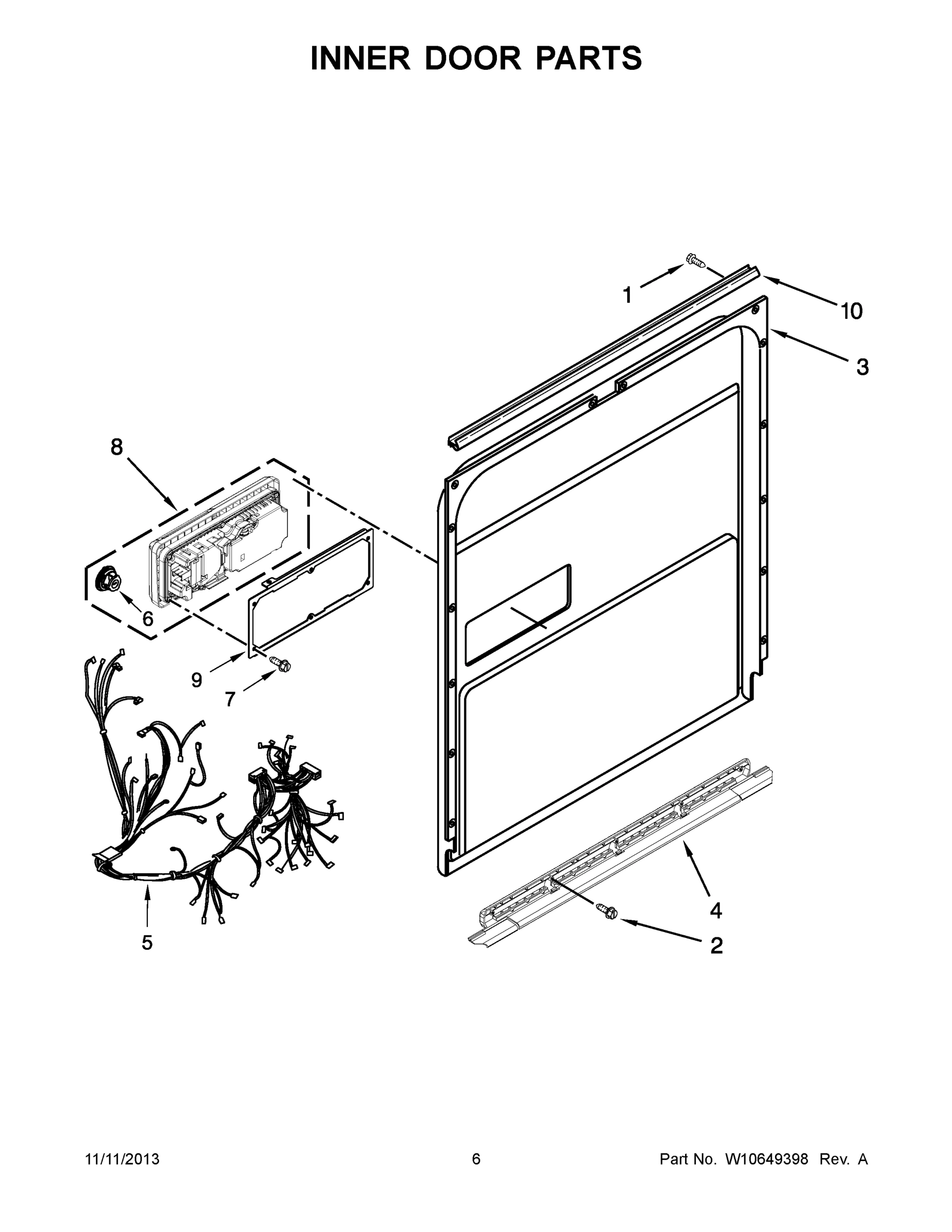 INNER DOOR PARTS

1
10
3
8
6
9
7
5
4
2

11/11/2013
6
Part No. W10649398 Rev. A