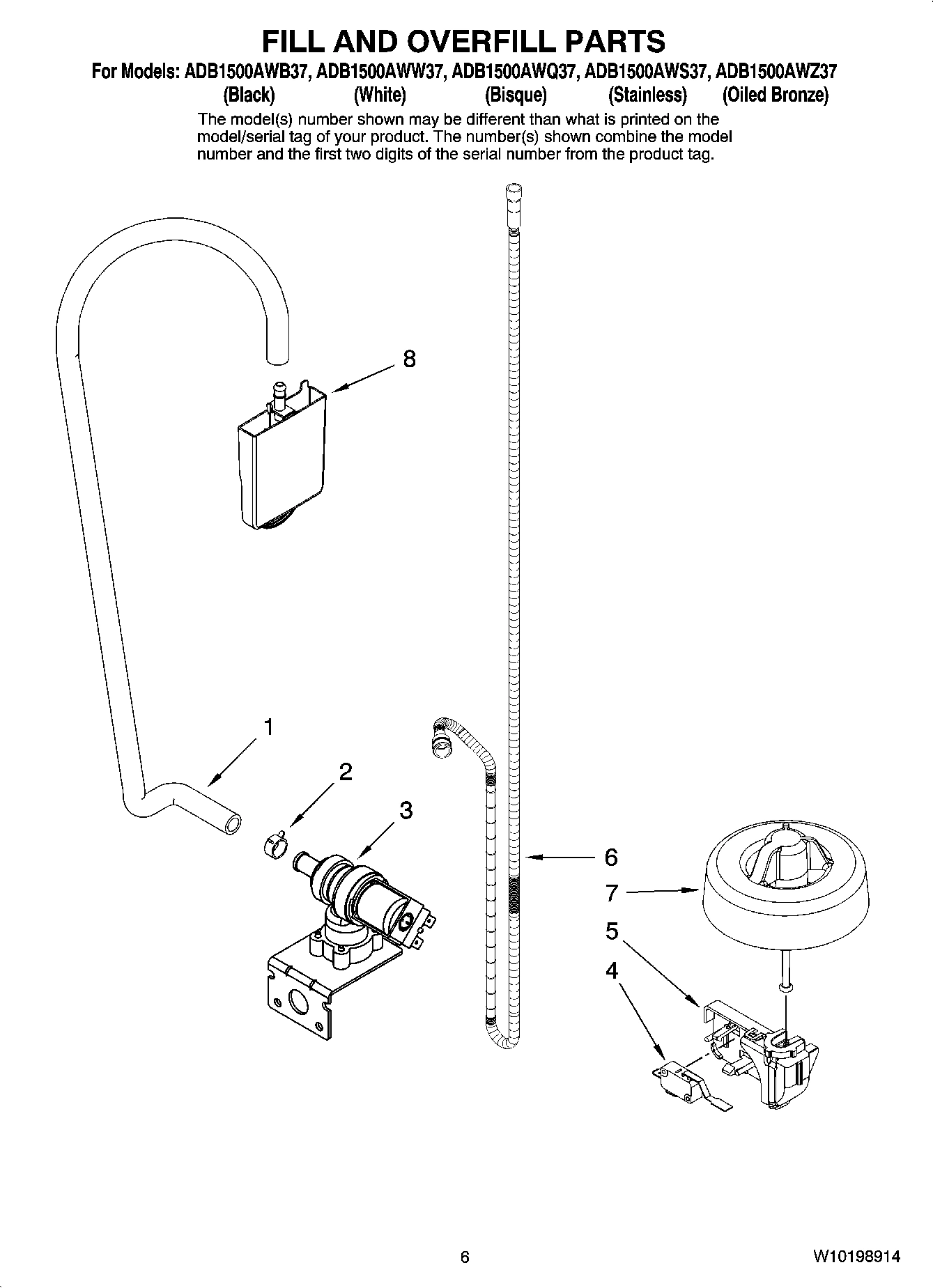 FILL AND OVERFILL PARTS

For Models: ADB1500AWB37, ADB1500AWW37, ADB1500AWQ37, ADB1500AWS37, ADB1500AWZ37
(Black) (White) (Bisque) (Stainless) (Oiled Bronze)

The model(s) number shown may be different than what is printed on the model/serial tag of your product. The number(s) shown combine the model number and the first two digits of the serial number from the product tag.

8

1

2

3

6

7

5

4

6

W10198914