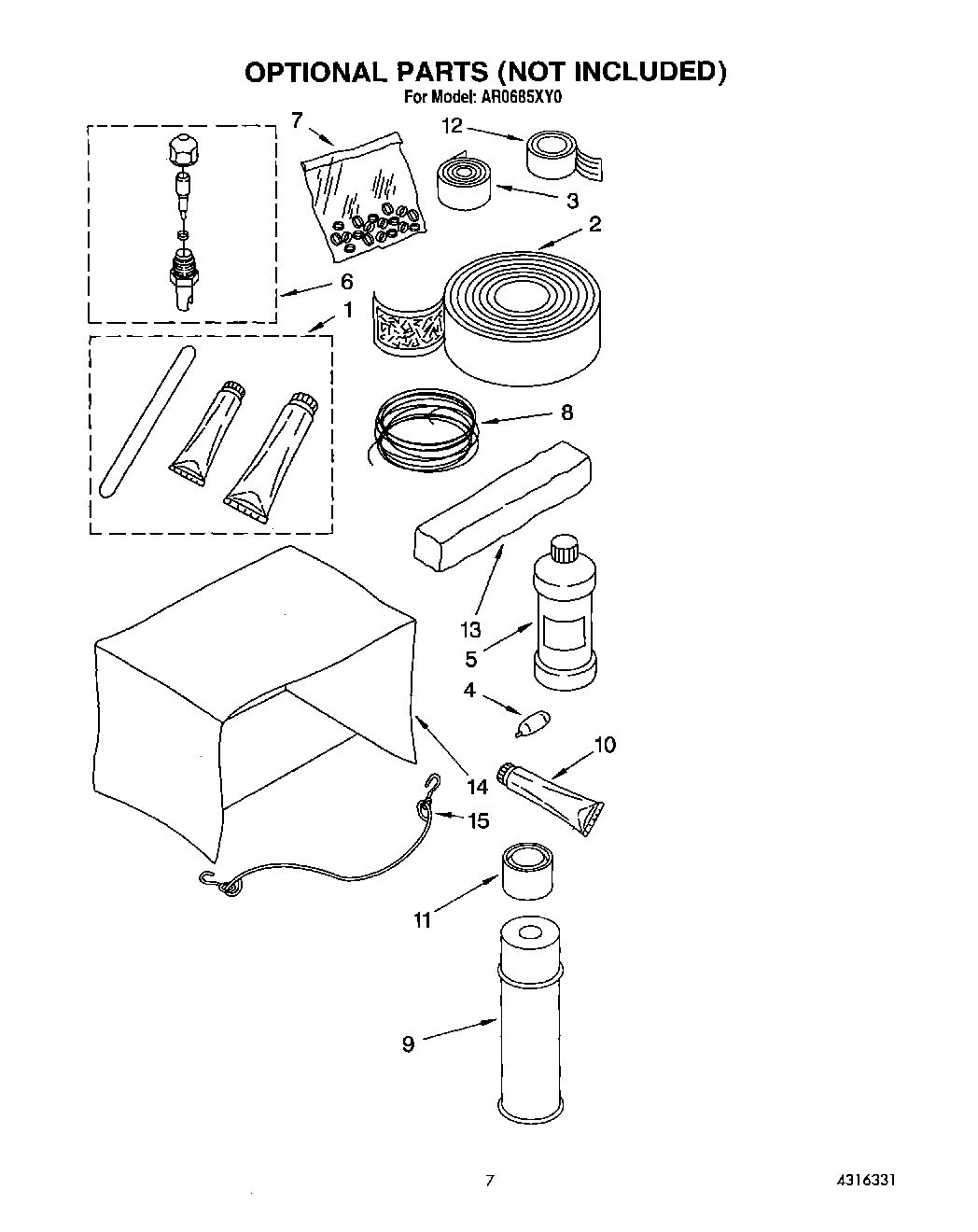 OPTIONAL PARTS (NOT INCLUDED)
For Model: AR0685XY0

7
12
3
2
6
1
8
13
5
4
10
14
15
11
9

7
4316331