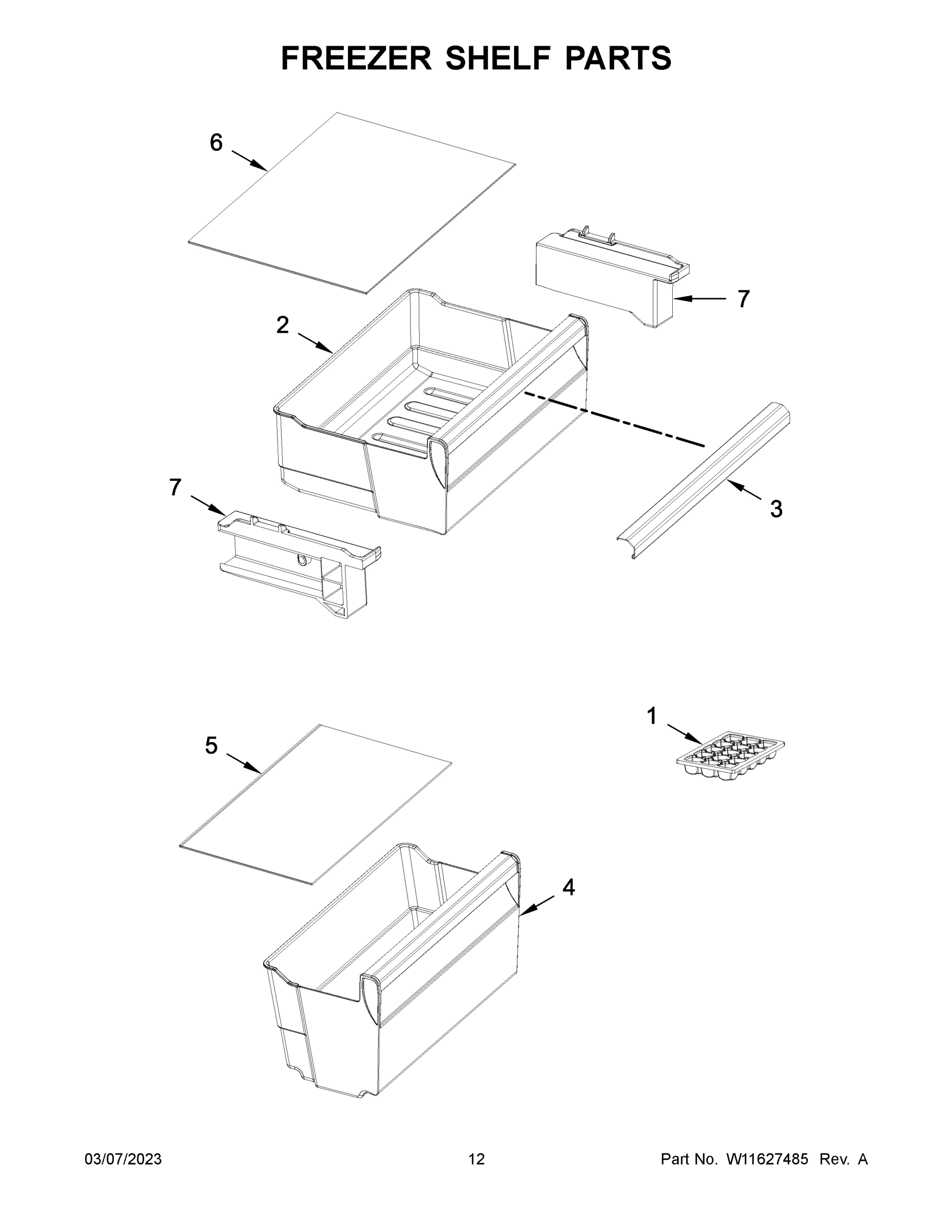 FREEZER SHELF PARTS

6

7

2

7

3

1

5

4

03/07/2023

12

Part No. W11627485 Rev. A