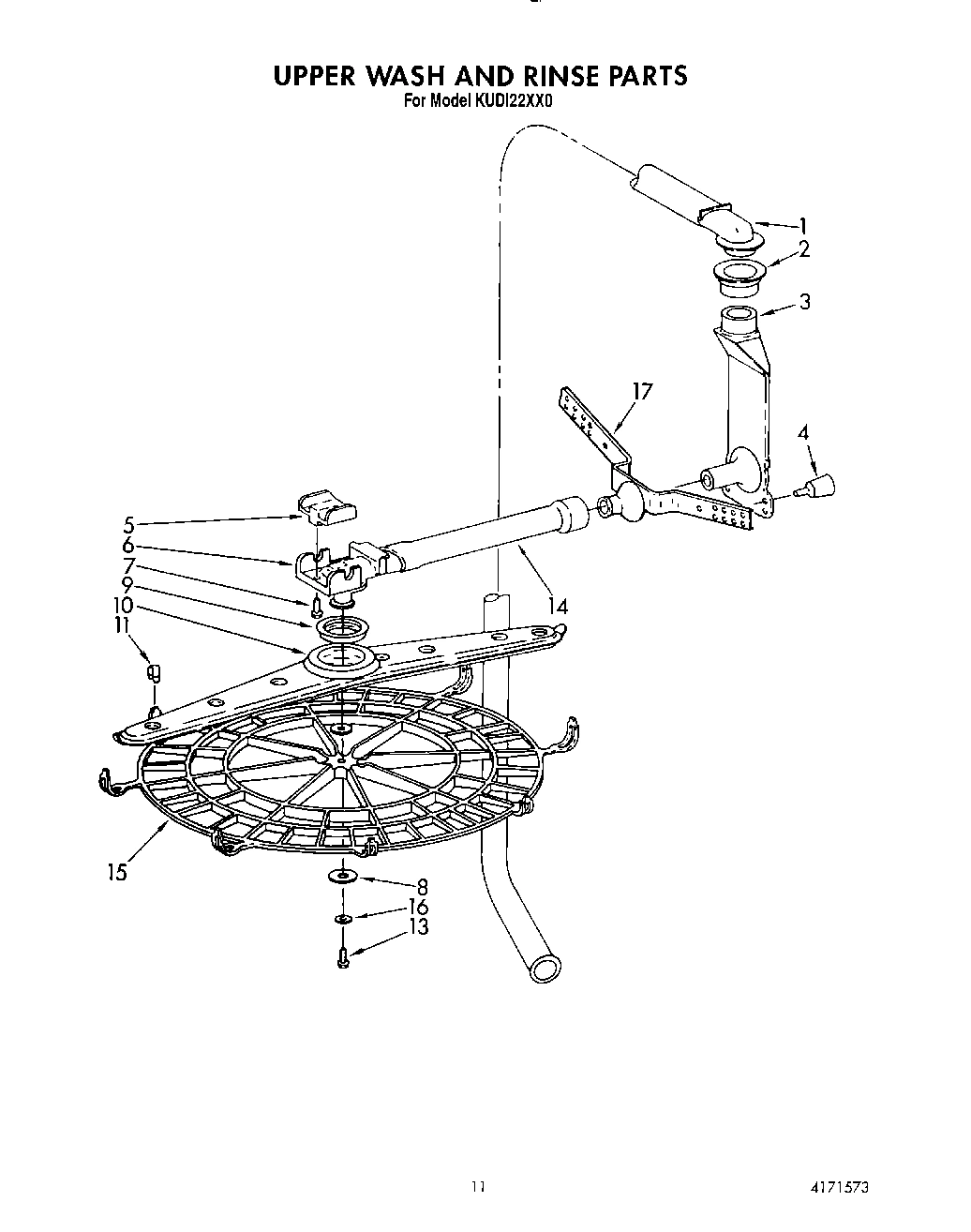 UPPER WASH AND RINSE PARTS
For Model KUDI22XX0

1
2
3
17
4
5
6
7
9
10
11
14
15
8
16
13

11

4171573