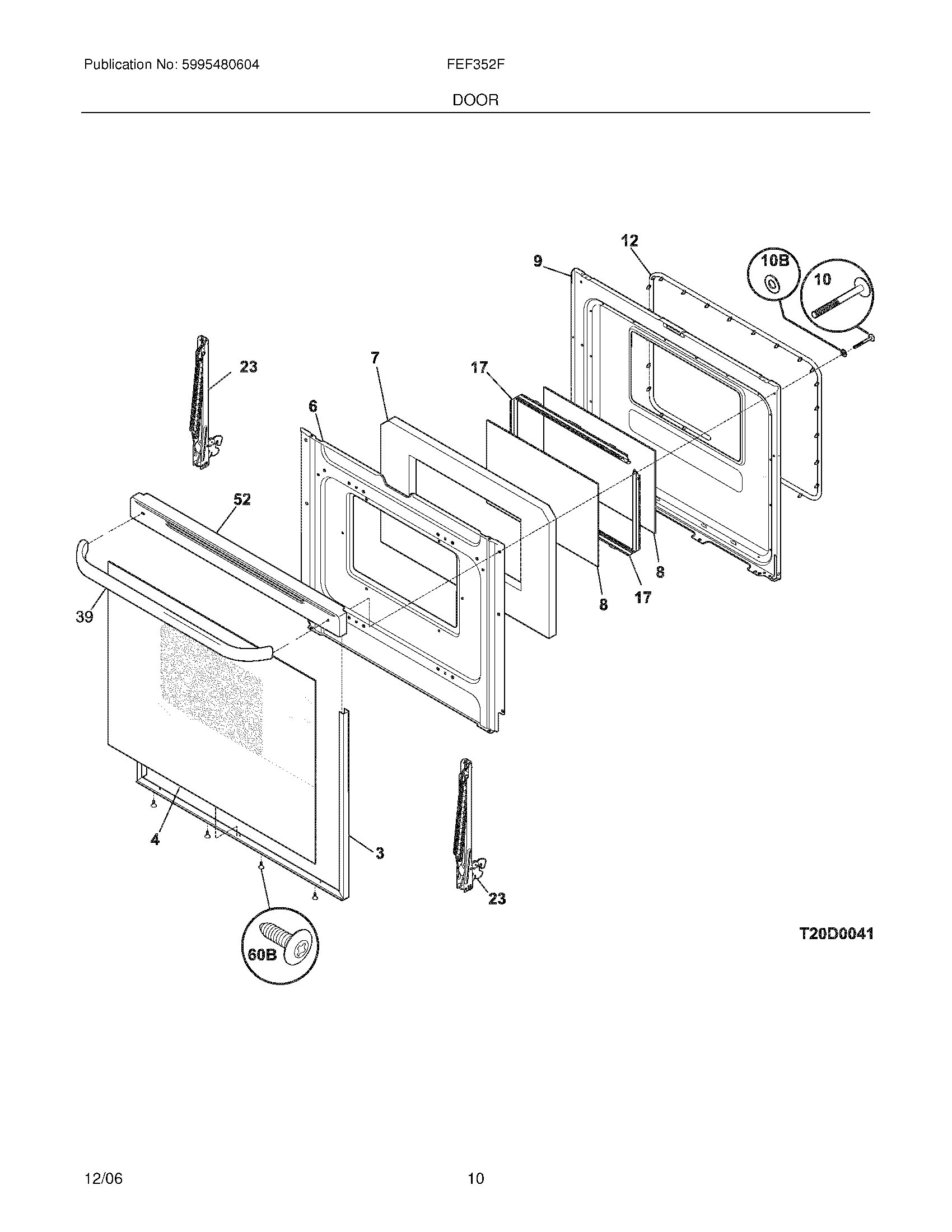 Publication No: 5995480604 FEF352F

DOOR

12
9
10B
10
23
7
17
6
52
39
8
17
8
4
3
23
60B
T20D0041

12/06 10