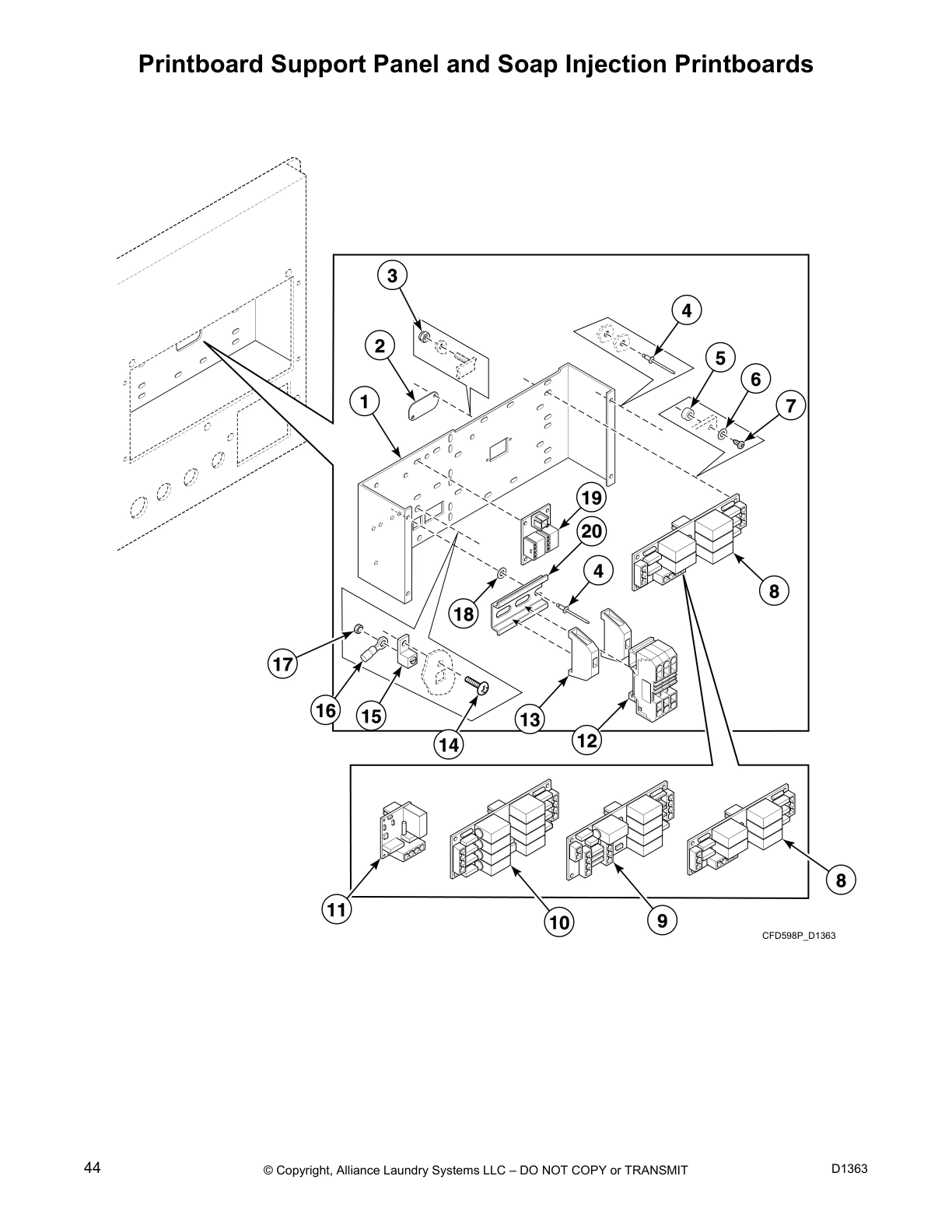 Printboard Support Panel and Soap Injection Printboards

3
4
2
5
6
1
7
19
20
4
8
18
17
16
15
14
13
12
11
10
9
8

CFD598P_D1363

44

© Copyright, Alliance Laundry Systems LLC – DO NOT COPY or TRANSMIT

D1363