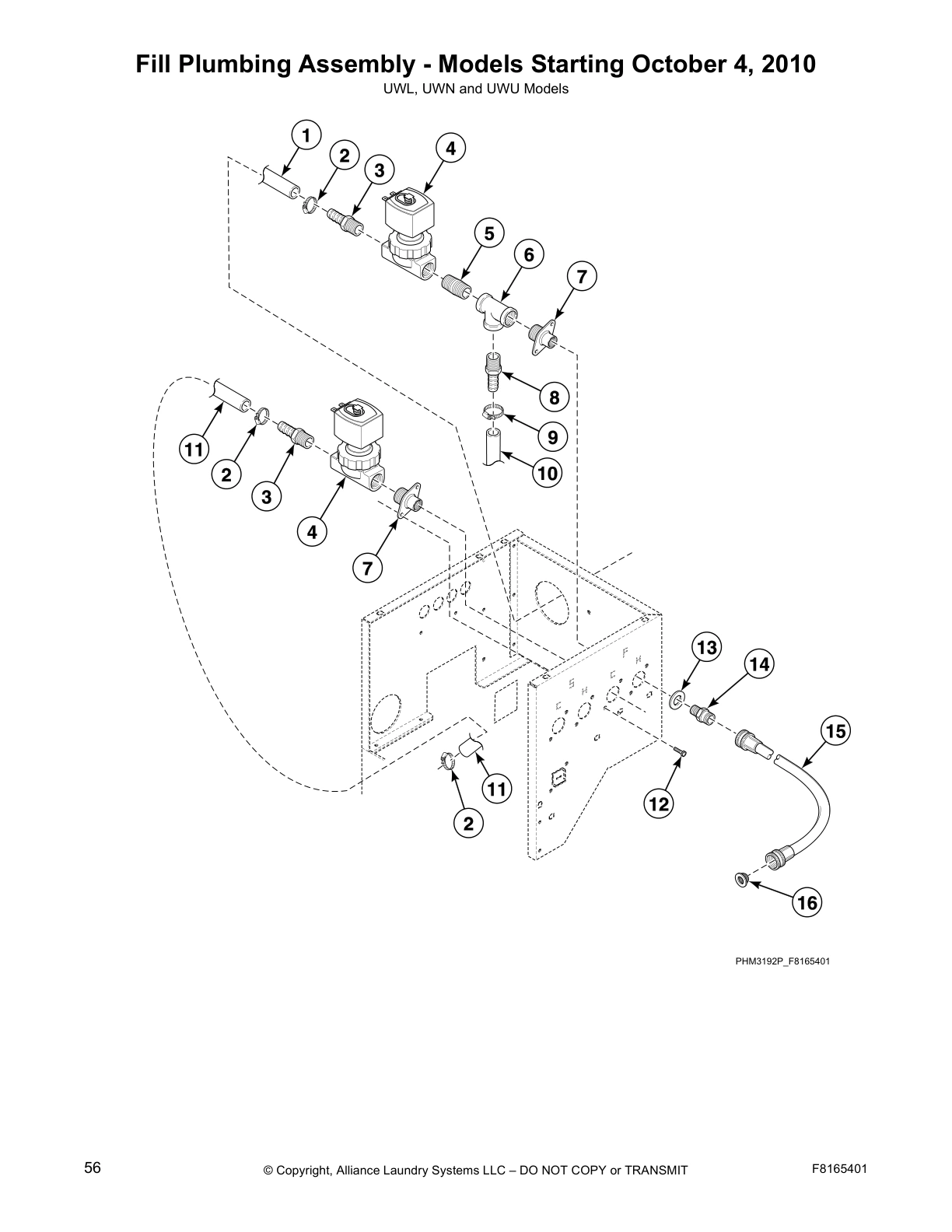 Fill Plumbing Assembly - Models Starting October 4, 2010
UWL, UWN and UWU Models

1
2
3
4
5
6
7
8
9
10
11
2
3
4
7
13
14
15
12
11
2
16

PHM3192P_F8165401

56
© Copyright, Alliance Laundry Systems LLC – DO NOT COPY or TRANSMIT
F8165401