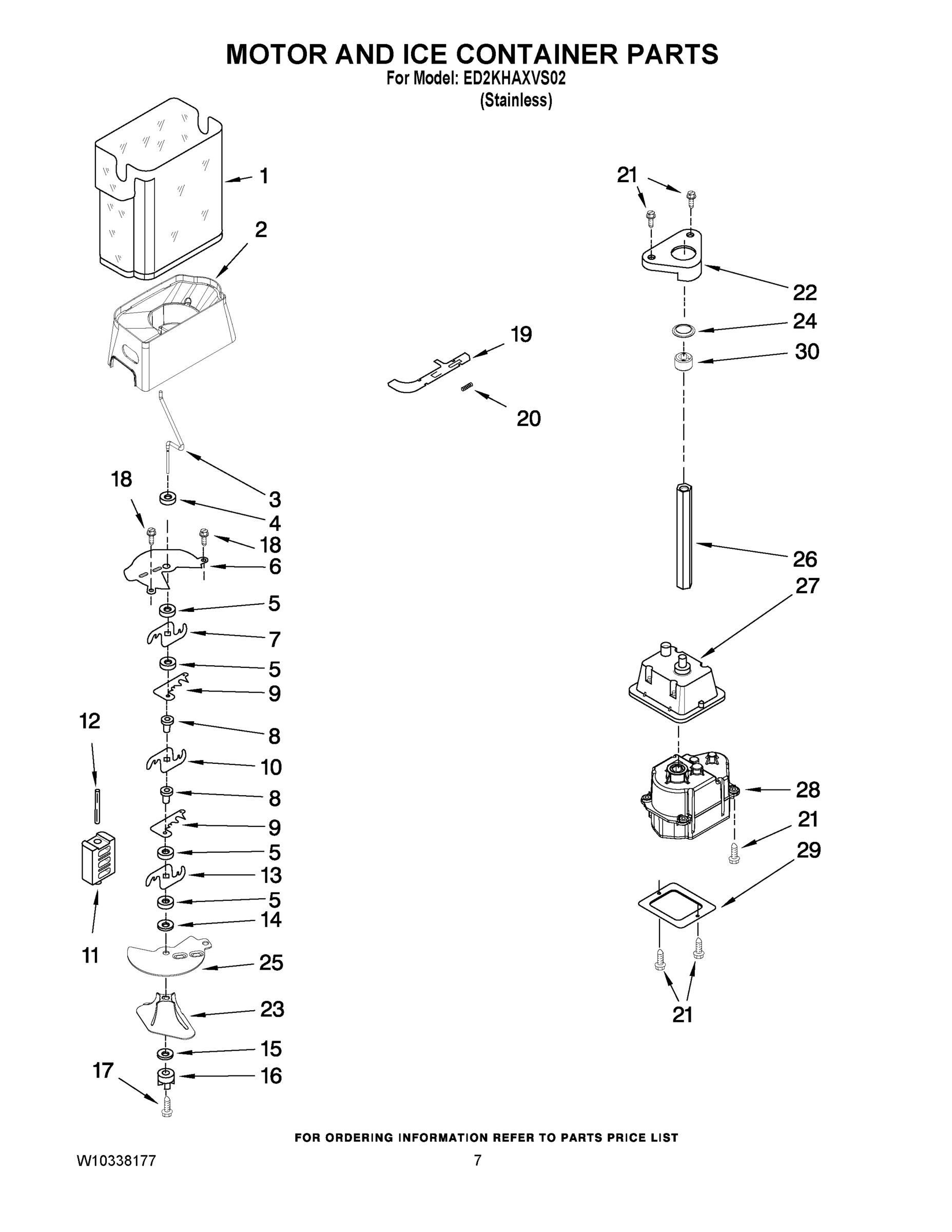 MOTOR AND ICE CONTAINER PARTS
For Model: ED2KHAXVS02
(Stainless)

1
2
3
18
4
18
6
5
7
5
9
12
8
10
8
9
5
13
5
14
11
25
23
15
17
16

19
20

21
22
24
30
26
27
28
21
29
21

FOR ORDERING INFORMATION REFER TO PARTS PRICE LIST

W10338177
7