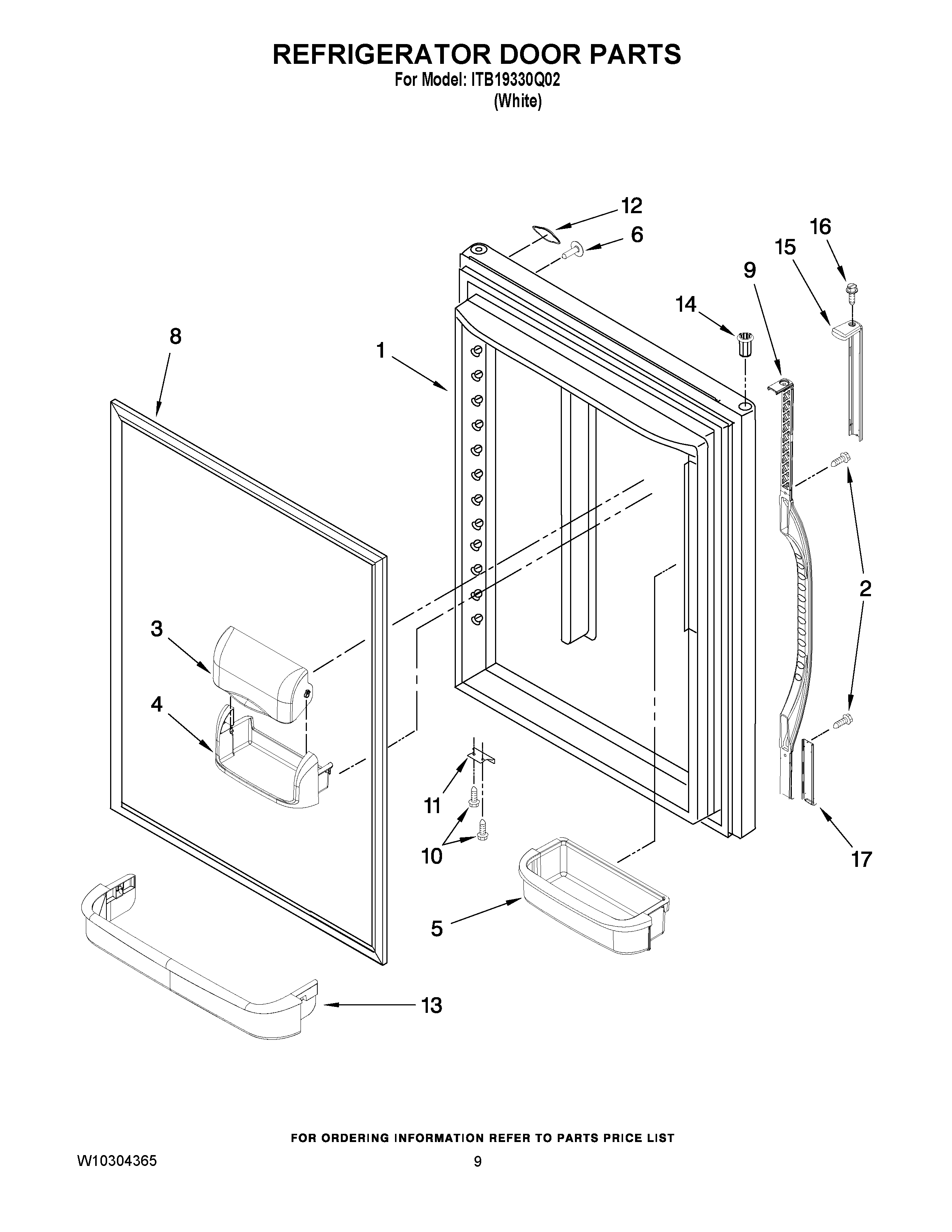 REFRIGERATOR DOOR PARTS
For Model: ITB19330Q02
(White)

12
6
16
15
9
14
8
1
2
3
4
11
10
17
5
13

FOR ORDERING INFORMATION REFER TO PARTS PRICE LIST

W10304365
9