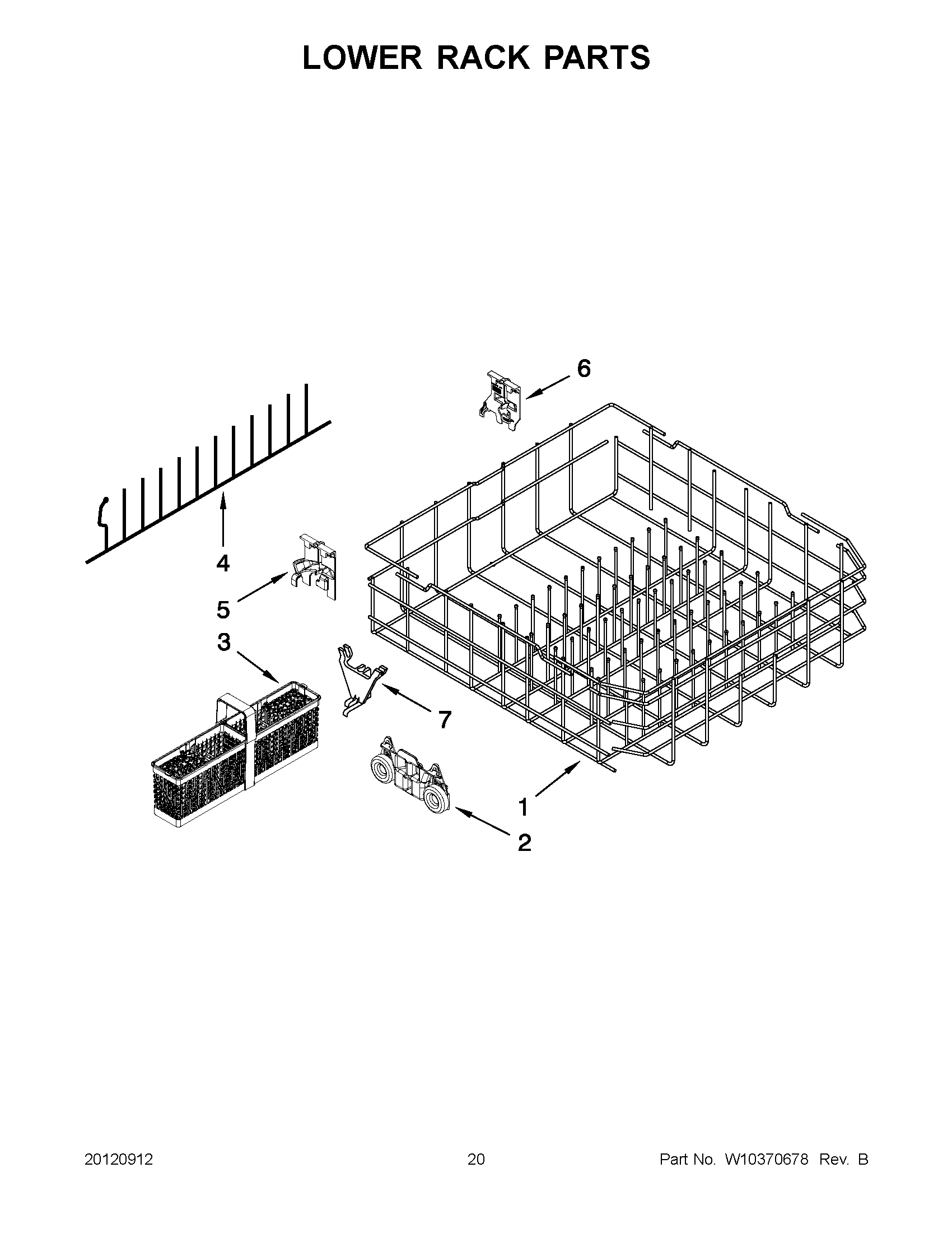 LOWER RACK PARTS

6

4

5

3

7

1

2

20120912

20

Part No. W10370678 Rev. B