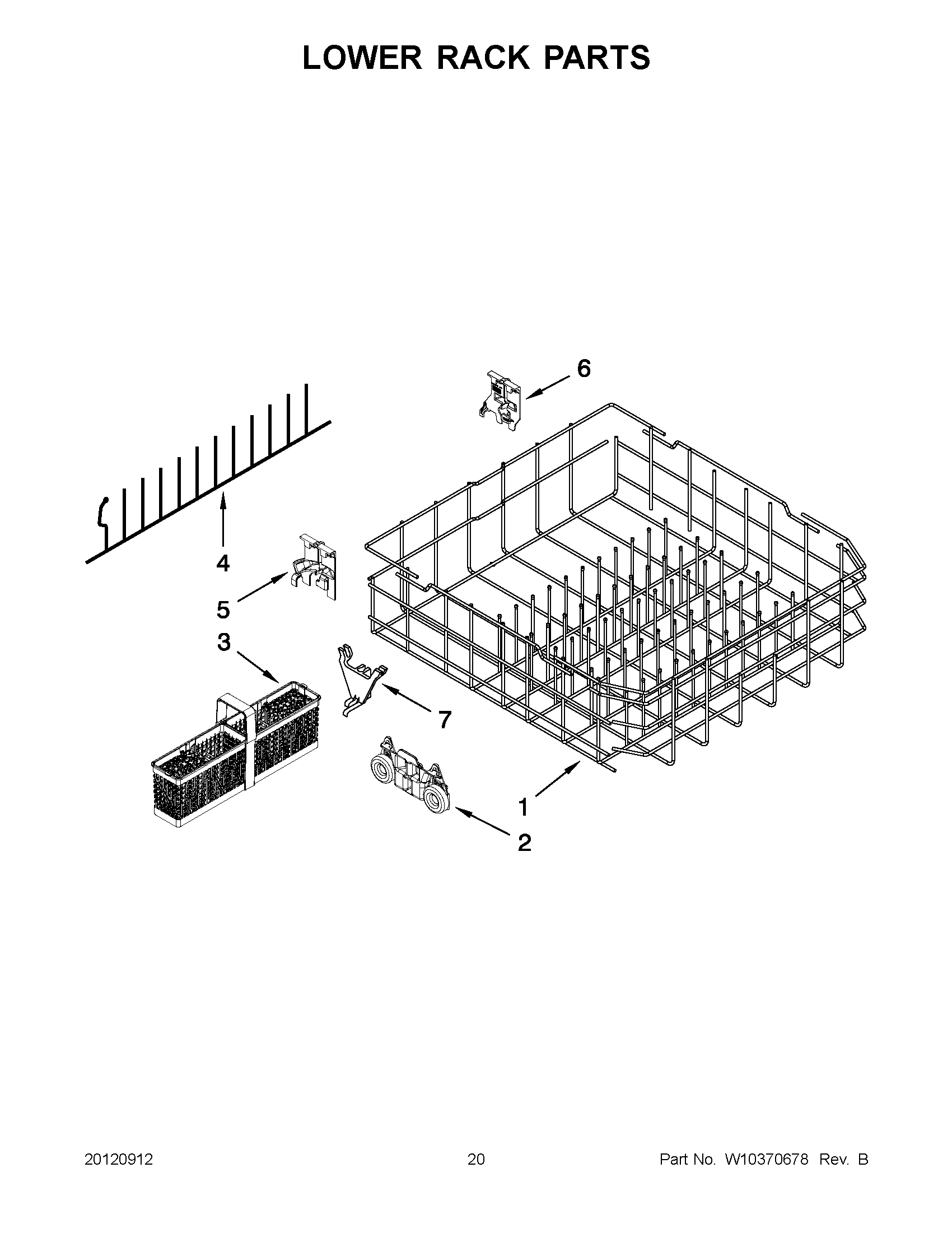 LOWER RACK PARTS

6

4

5

3

7

1

2

20120912

20

Part No. W10370678 Rev. B