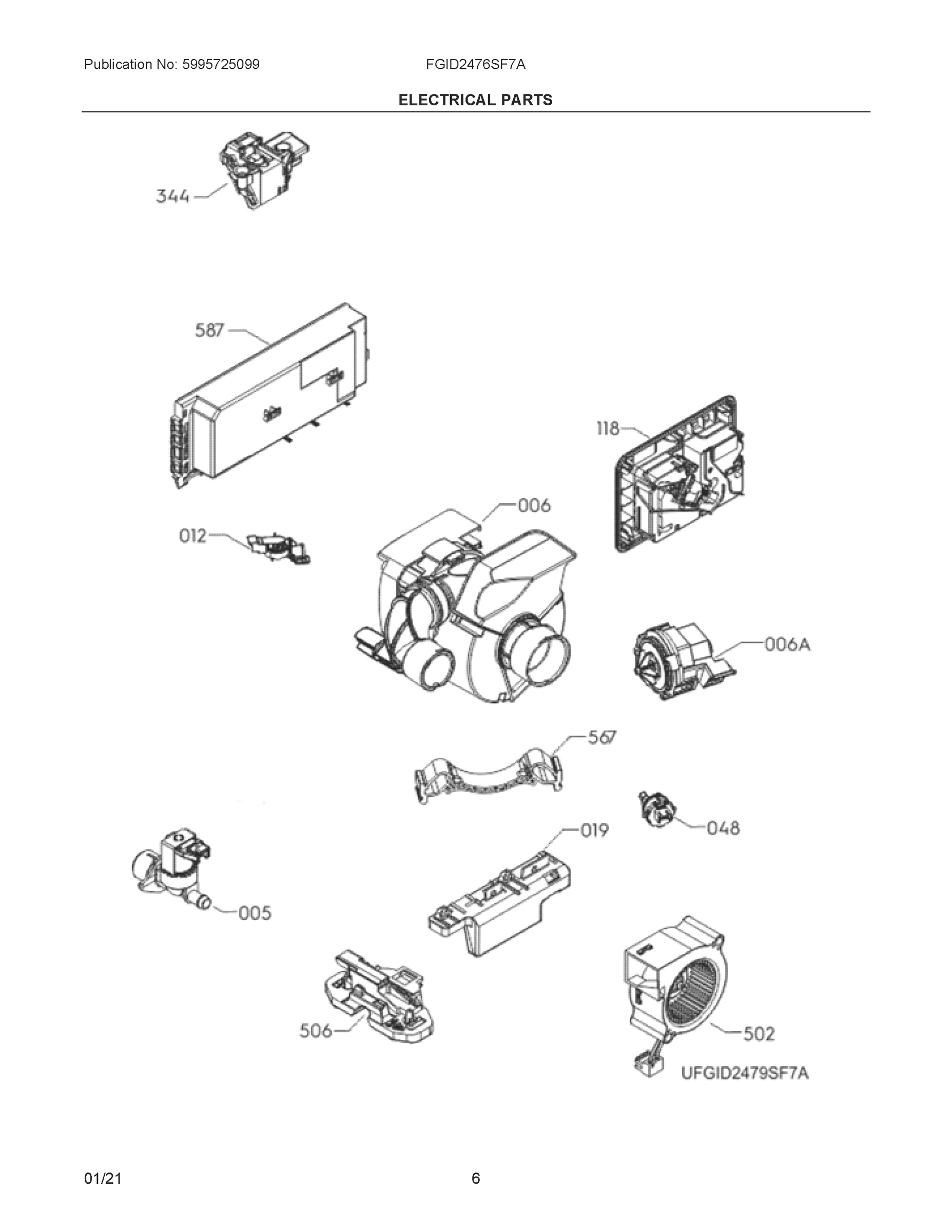 Publication No: 5995725099

FGID2476SF7A

ELECTRICAL PARTS

344

587

118

006

012

006A

567

048

019

005

506

502

UFGID2479SF7A

01/21

6