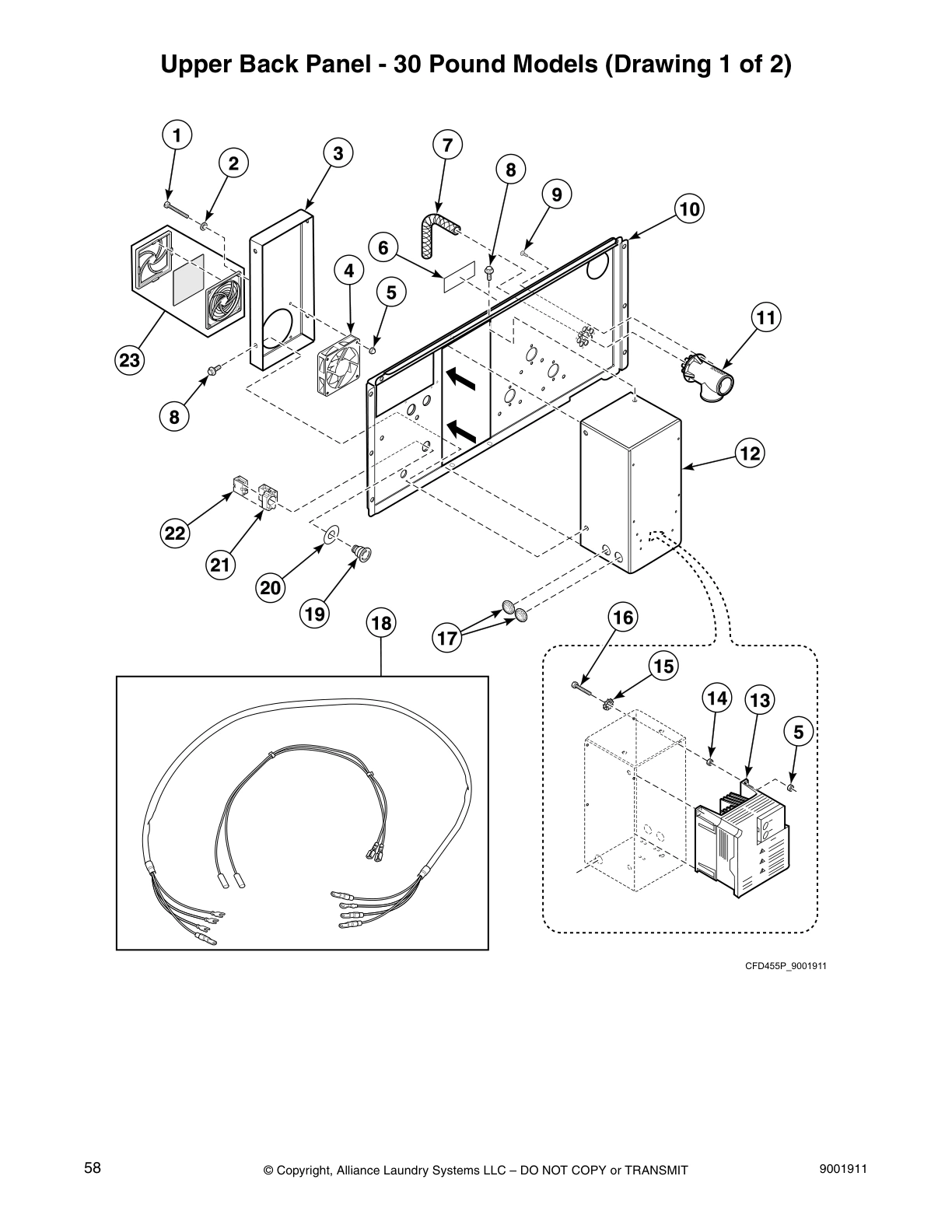 Upper Back Panel - 30 Pound Models (Drawing 1 of 2)

1
2
3
7
8
9
10
6
4
5
11
23
8
12
22
21
20
19
18
17
16
15
14
13
5

CFD455P_9001911

58
© Copyright, Alliance Laundry Systems LLC – DO NOT COPY or TRANSMIT
9001911