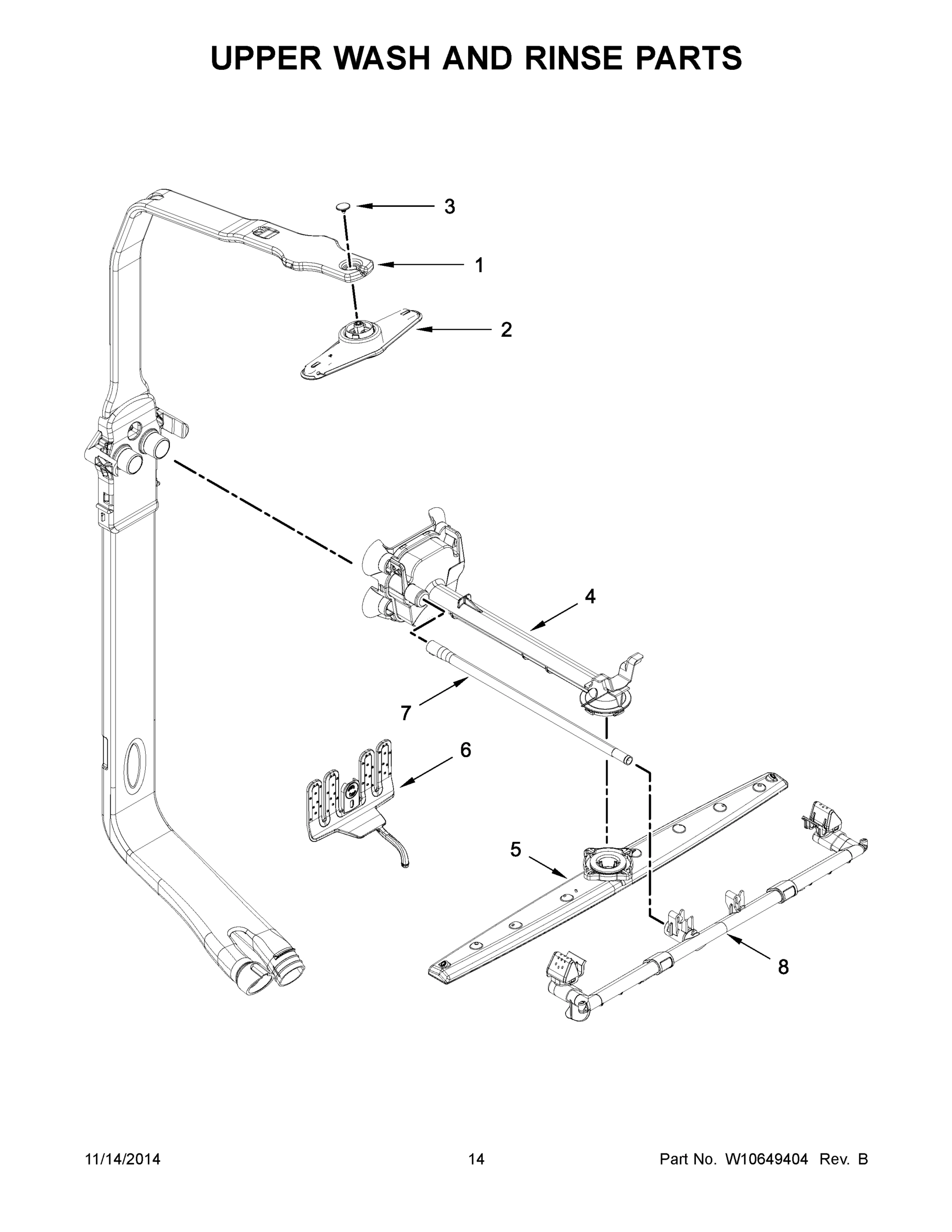 UPPER WASH AND RINSE PARTS

3

1

2

4

7

6

5

8

11/14/2014

14

Part No. W10649404 Rev. B