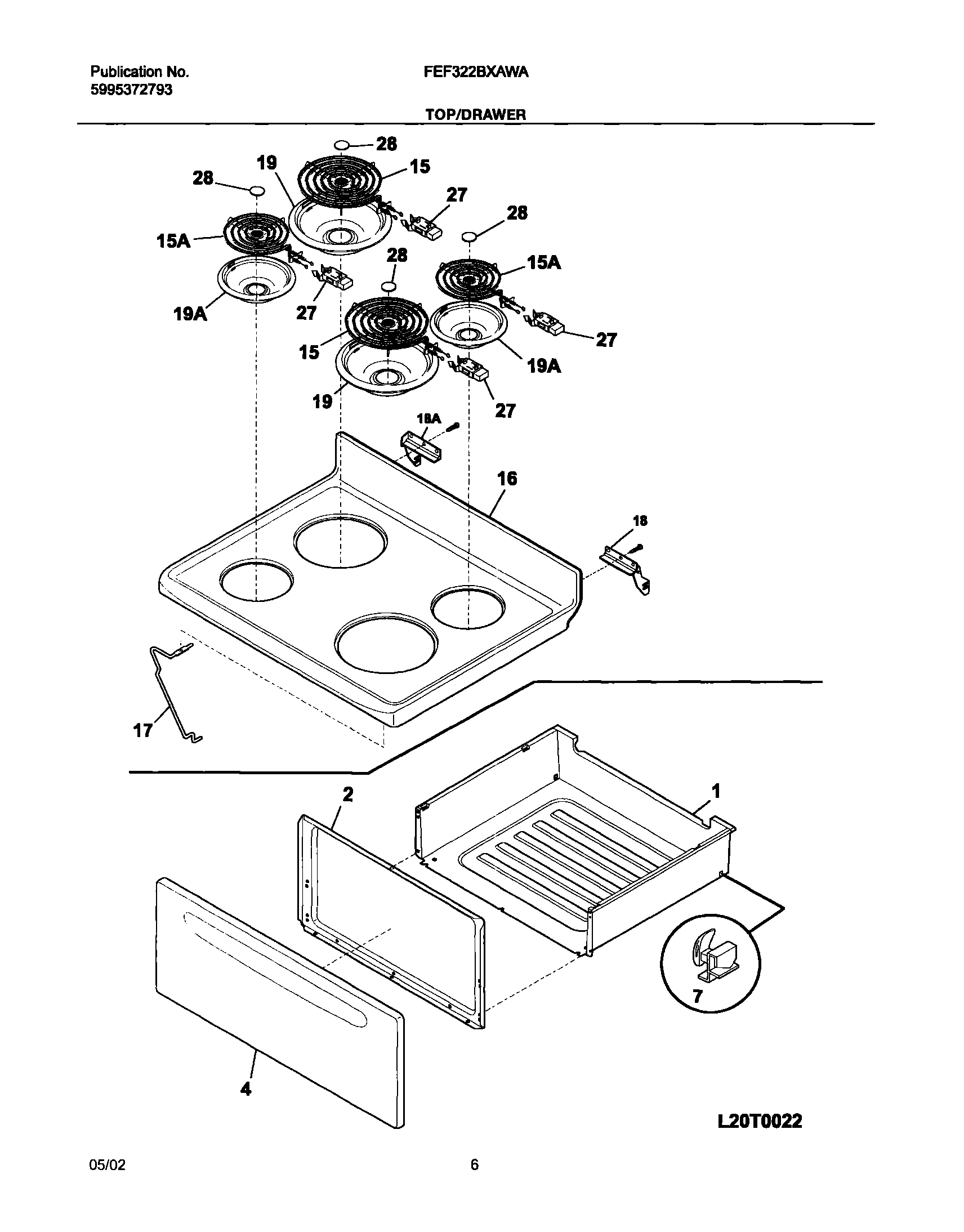 Publication No.
5995372793

FEF322BXAWA

TOP/DRAWER

28
19
15
28
27
28
15A
28
15A
19A
27
27
15
19A
19
27
18A
16
18
17
2
1
7
4

L20T0022

05/02

6