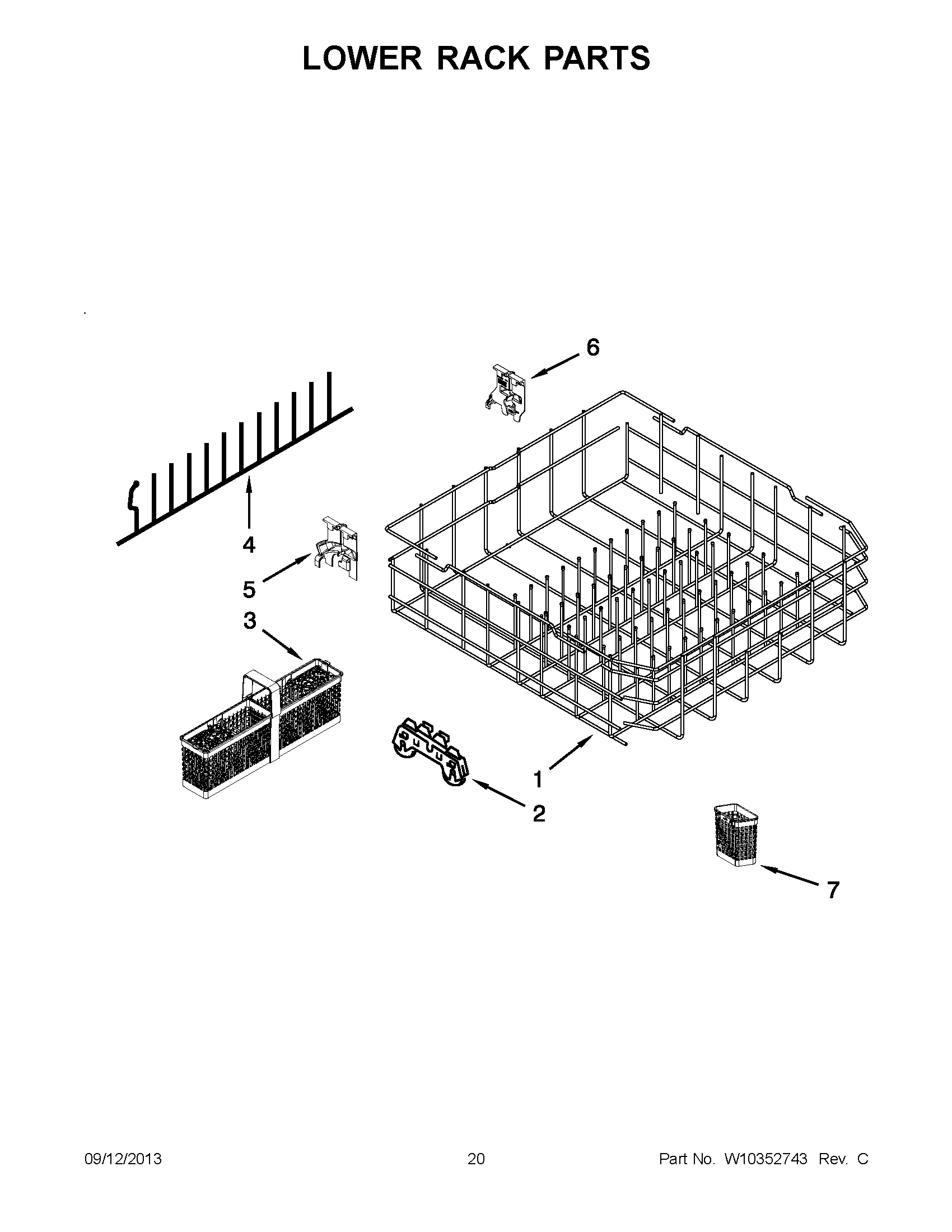 LOWER RACK PARTS

6

4

5

3

1

2

7

09/12/2013 20 Part No. W10352743 Rev. C