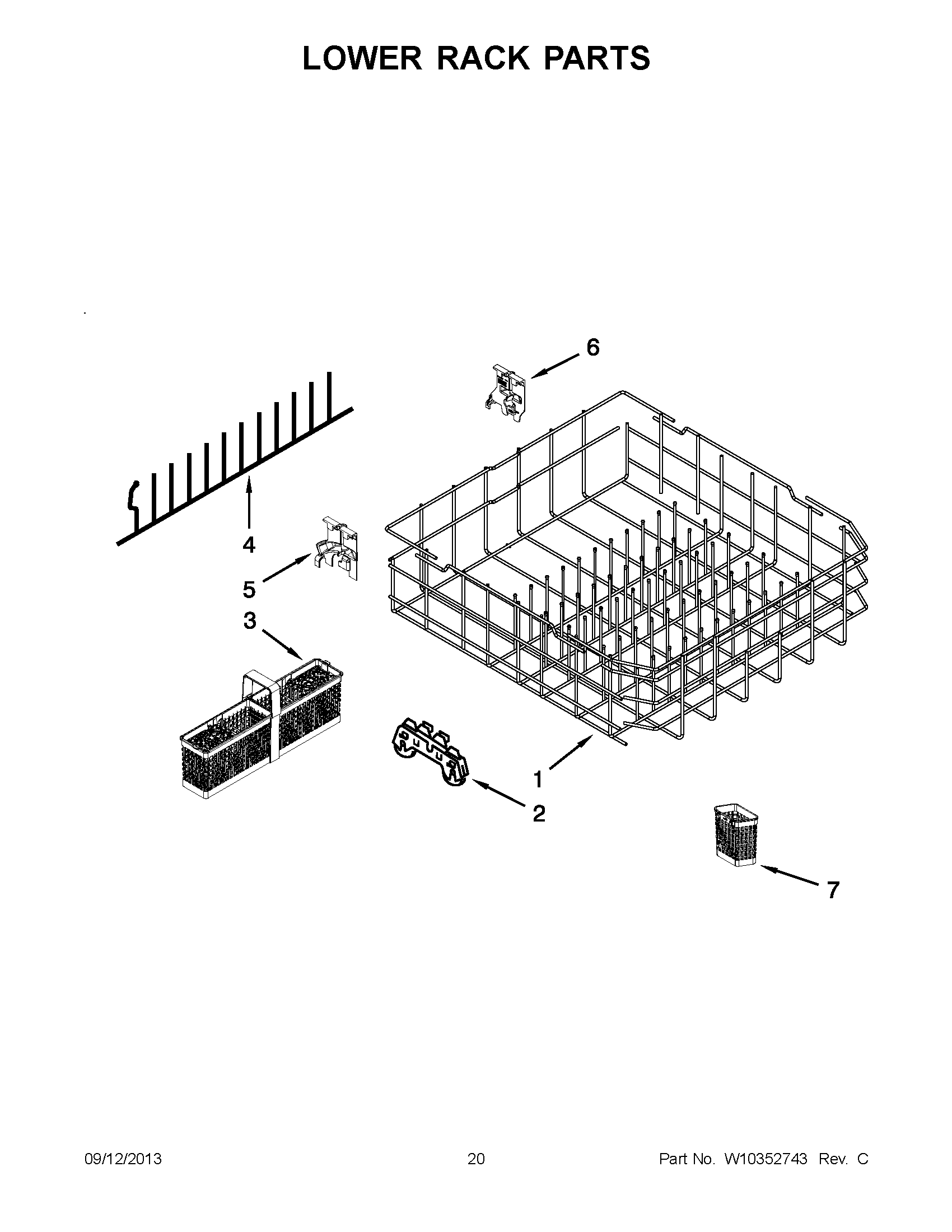 LOWER RACK PARTS

6

4

5

3

1

2

7

09/12/2013

20

Part No. W10352743 Rev. C