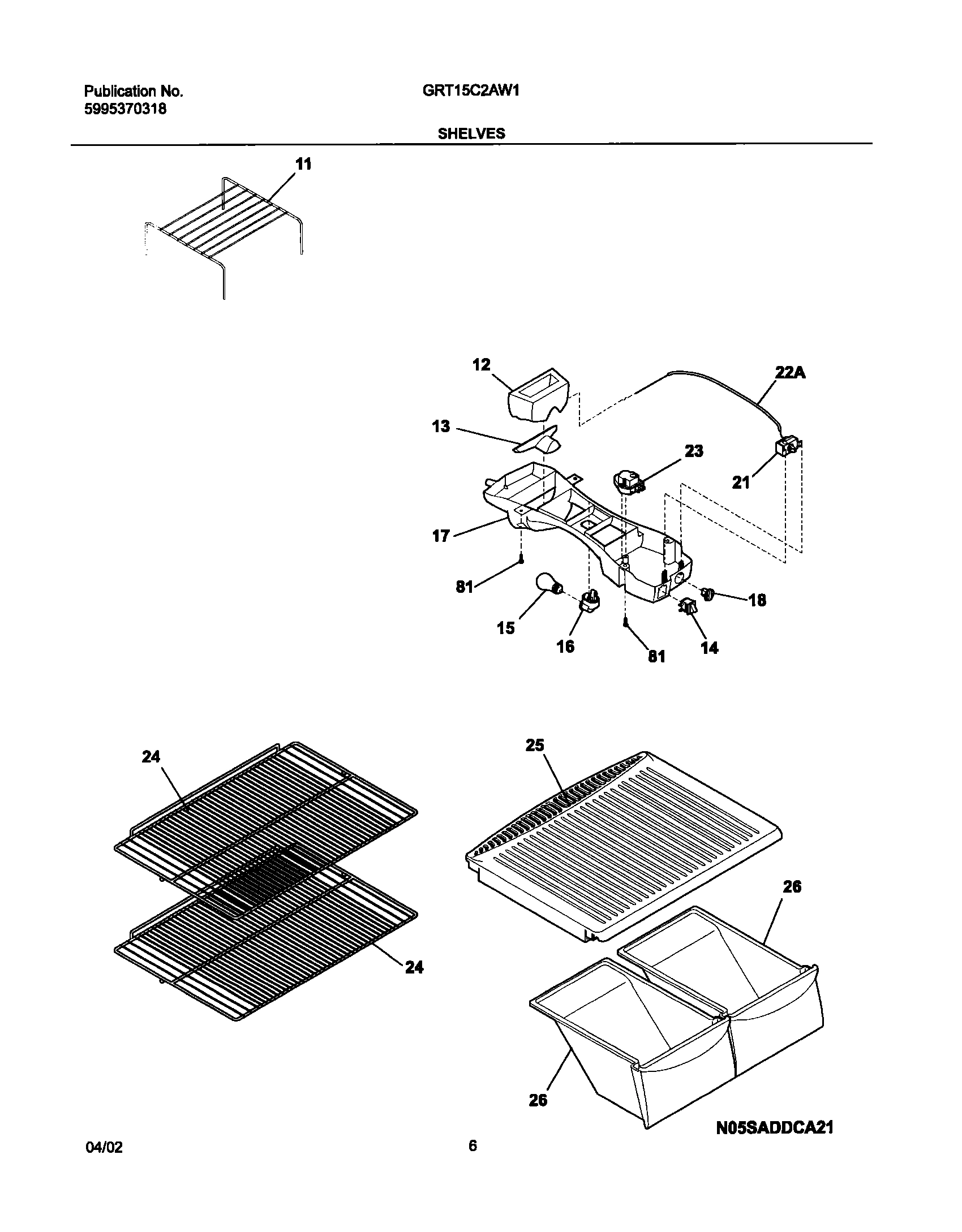 Publication No.
5995370318

GRT15C2AW1

SHELVES

11

12

22A

13

23

21

17

81

18

15

16

81

14

24

25

26

24

26

N05SADDCA21

04/02

6