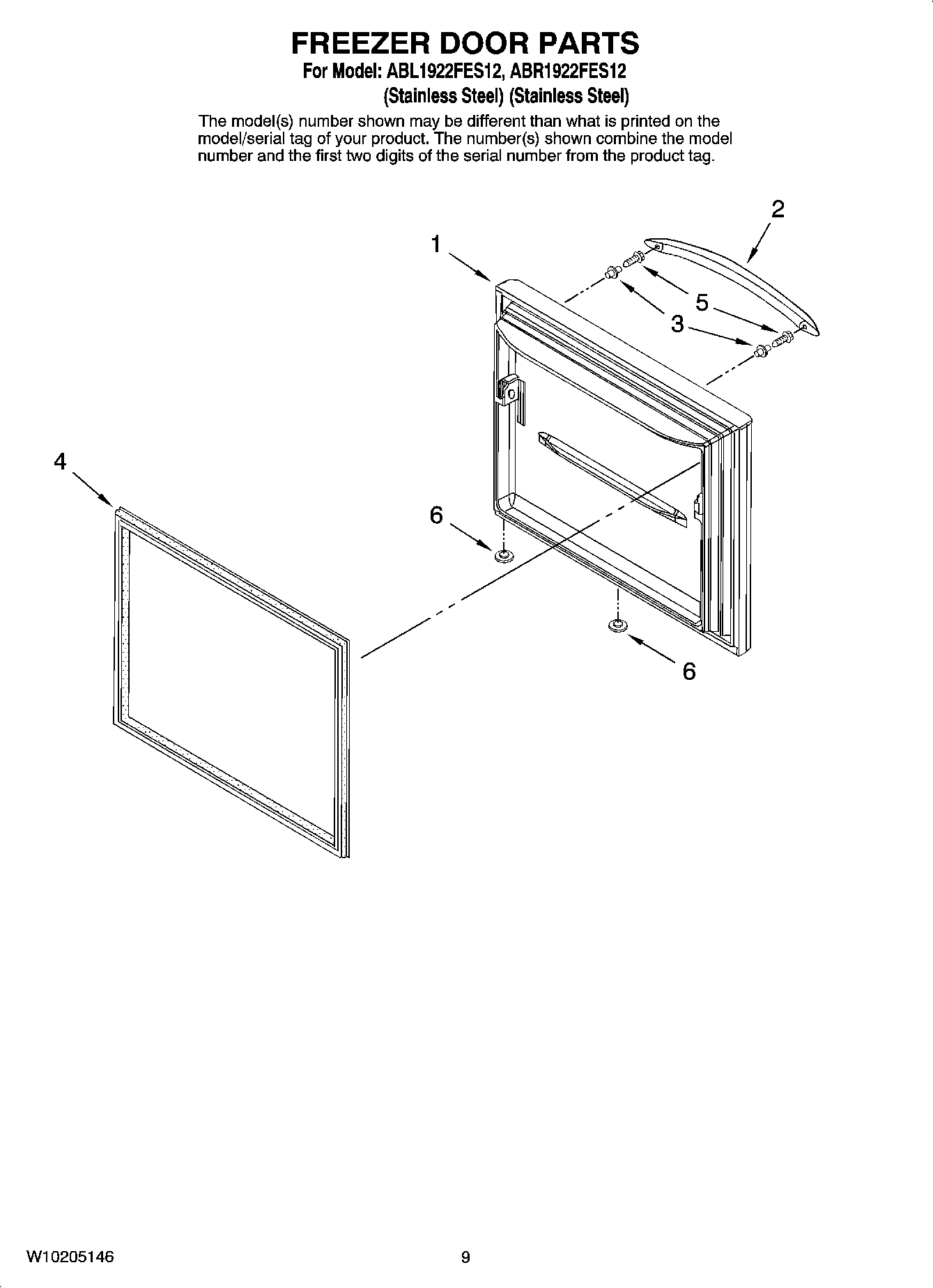 FREEZER DOOR PARTS

For Model: ABL1922FES12, ABR1922FES12
(Stainless Steel) (Stainless Steel)

The model(s) number shown may be different than what is printed on the model/serial tag of your product. The number(s) shown combine the model number and the first two digits of the serial number from the product tag.

2

1

5

3

4

6

6

W10205146

9