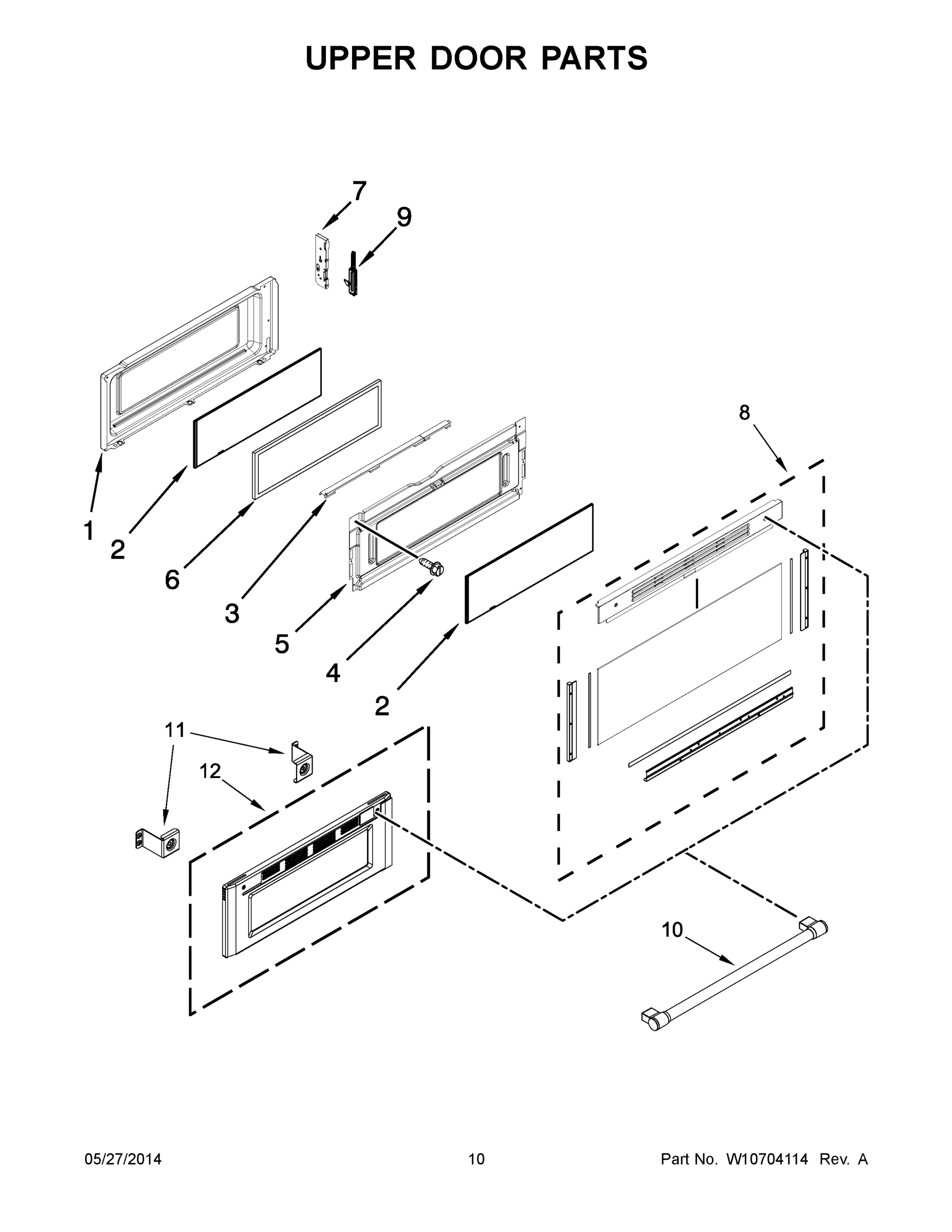 UPPER DOOR PARTS

7
9
8
1
2
6
3
5
4
2
11
12
10

05/27/2014
10
Part No. W10704114 Rev. A