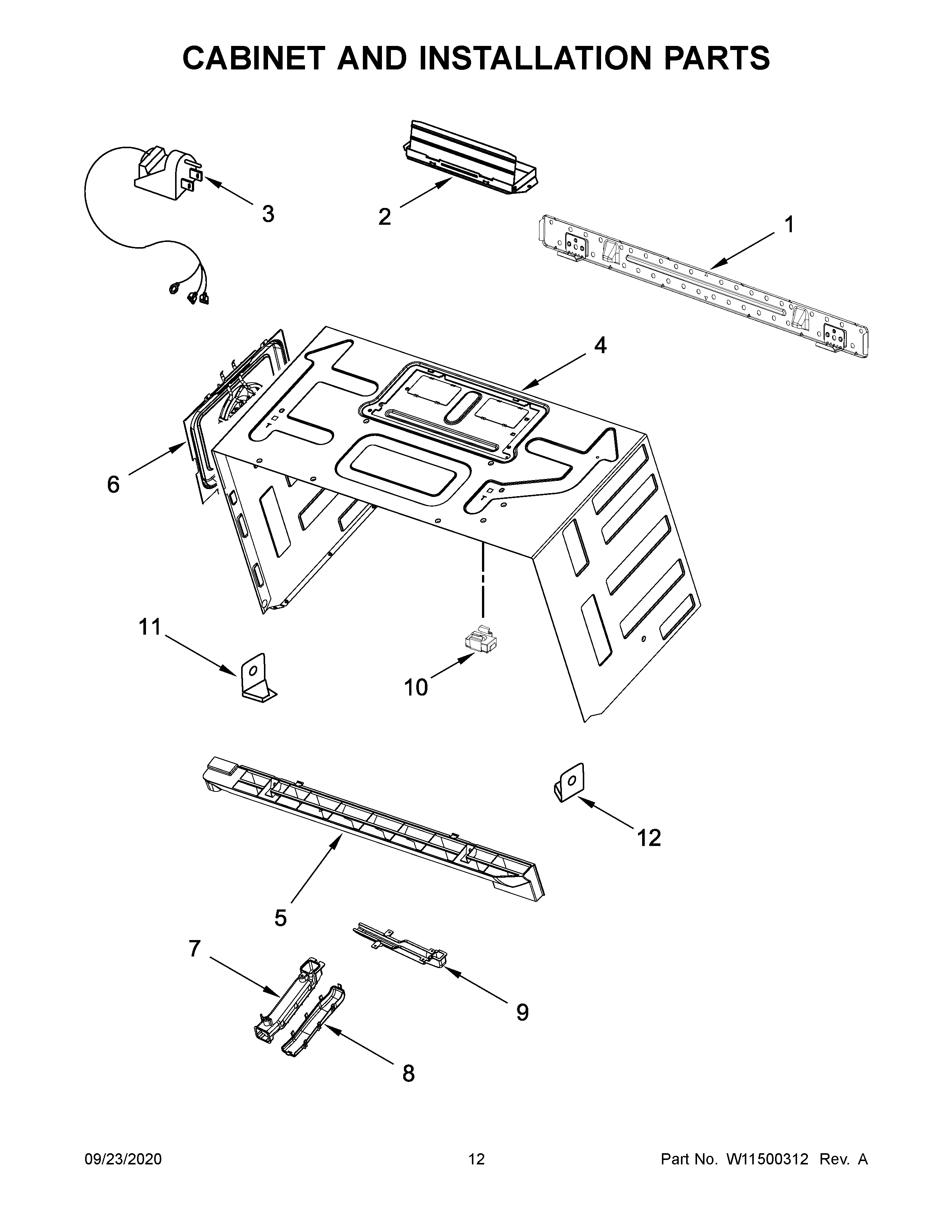 CABINET AND INSTALLATION PARTS

3

2

1

4

6

11

10

12

5

7

9

8

09/23/2020

12

Part No. W11500312 Rev. A