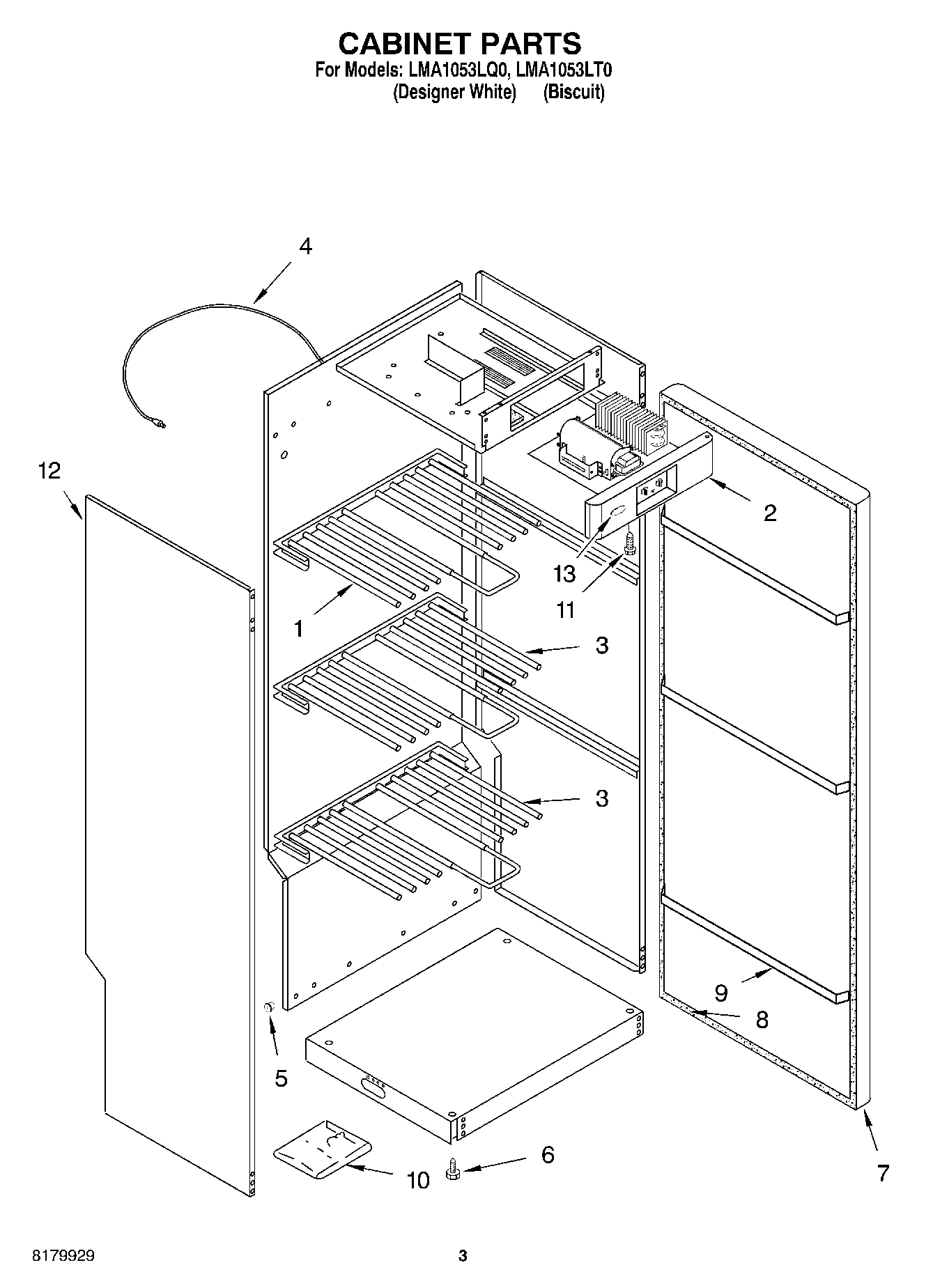 CABINET PARTS
For Models: LMA1053LQ0, LMA1053LT0
(Designer White) (Biscuit)

4

12

2

13

11

1

3

3

9

8

5

6

10

7

8179929

3