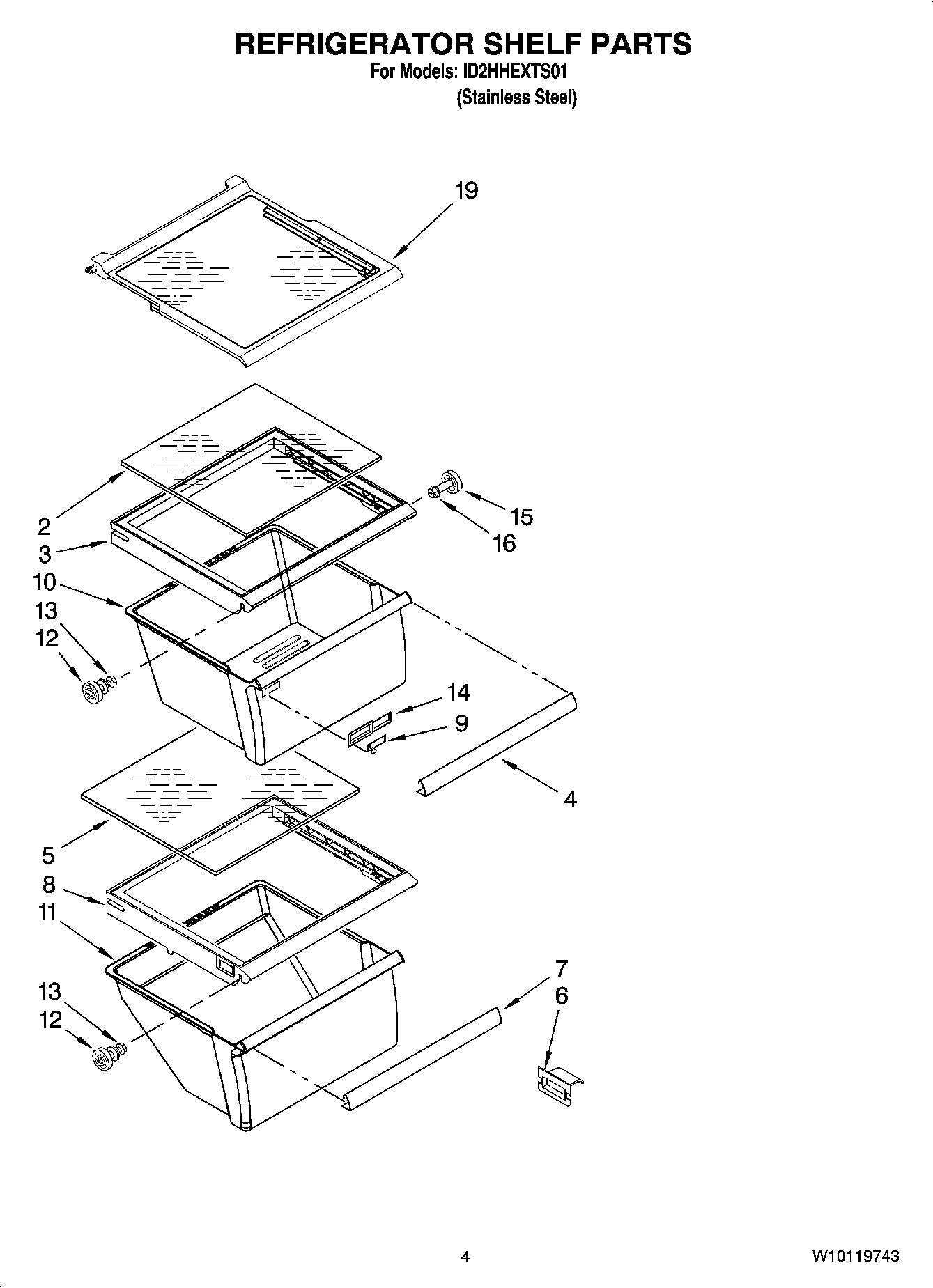 REFRIGERATOR SHELF PARTS

For Models: ID2HHEXTS01

(Stainless Steel)

19

2

3

15

16

10

13

12

14

9

4

5

8

11

7

6

13

12

4

W10119743