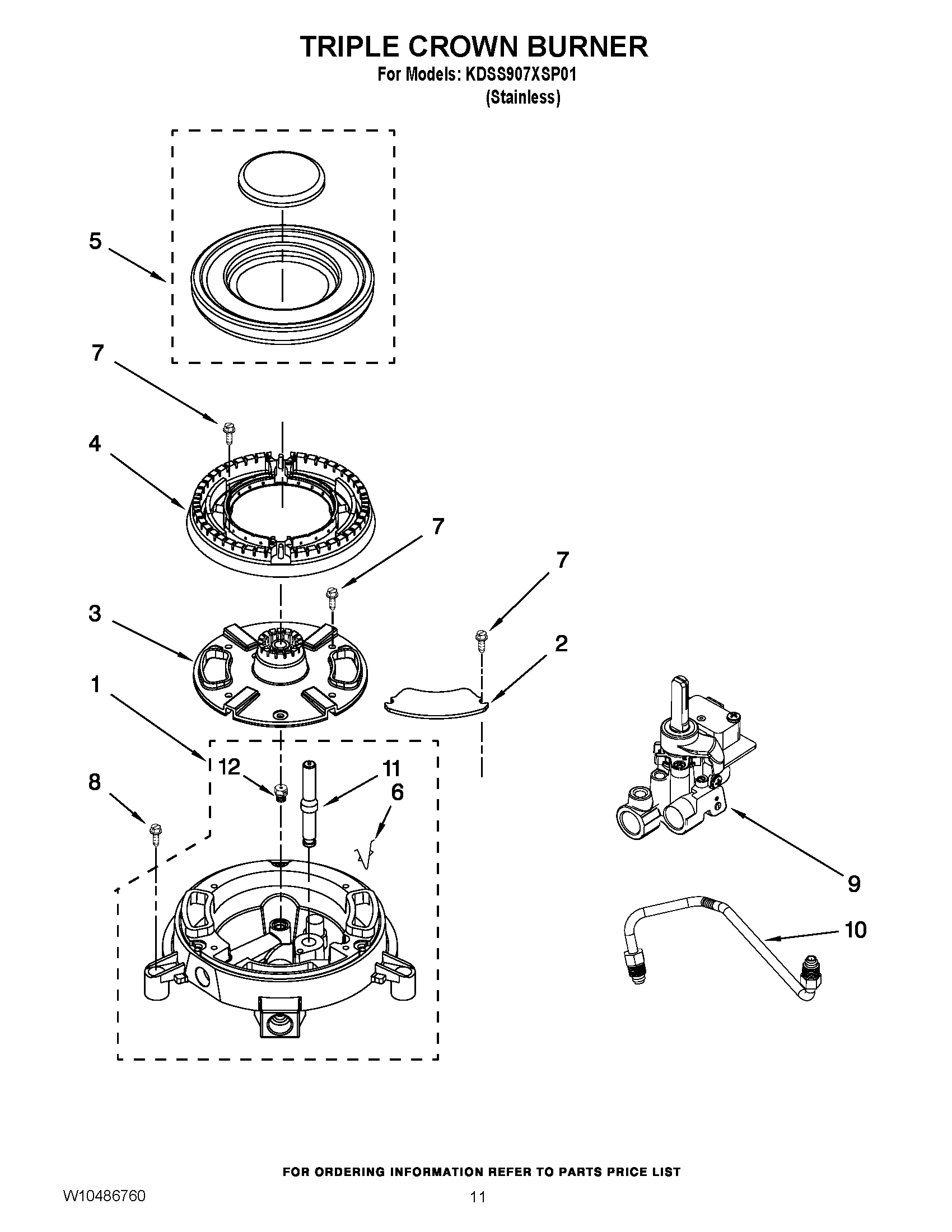 TRIPLE CROWN BURNER
For Models: KDSS907XSP01
(Stainless)

5

7

4

7

7

3

2

1

12

11

6

8

9

10

FOR ORDERING INFORMATION REFER TO PARTS PRICE LIST

W10486760

11