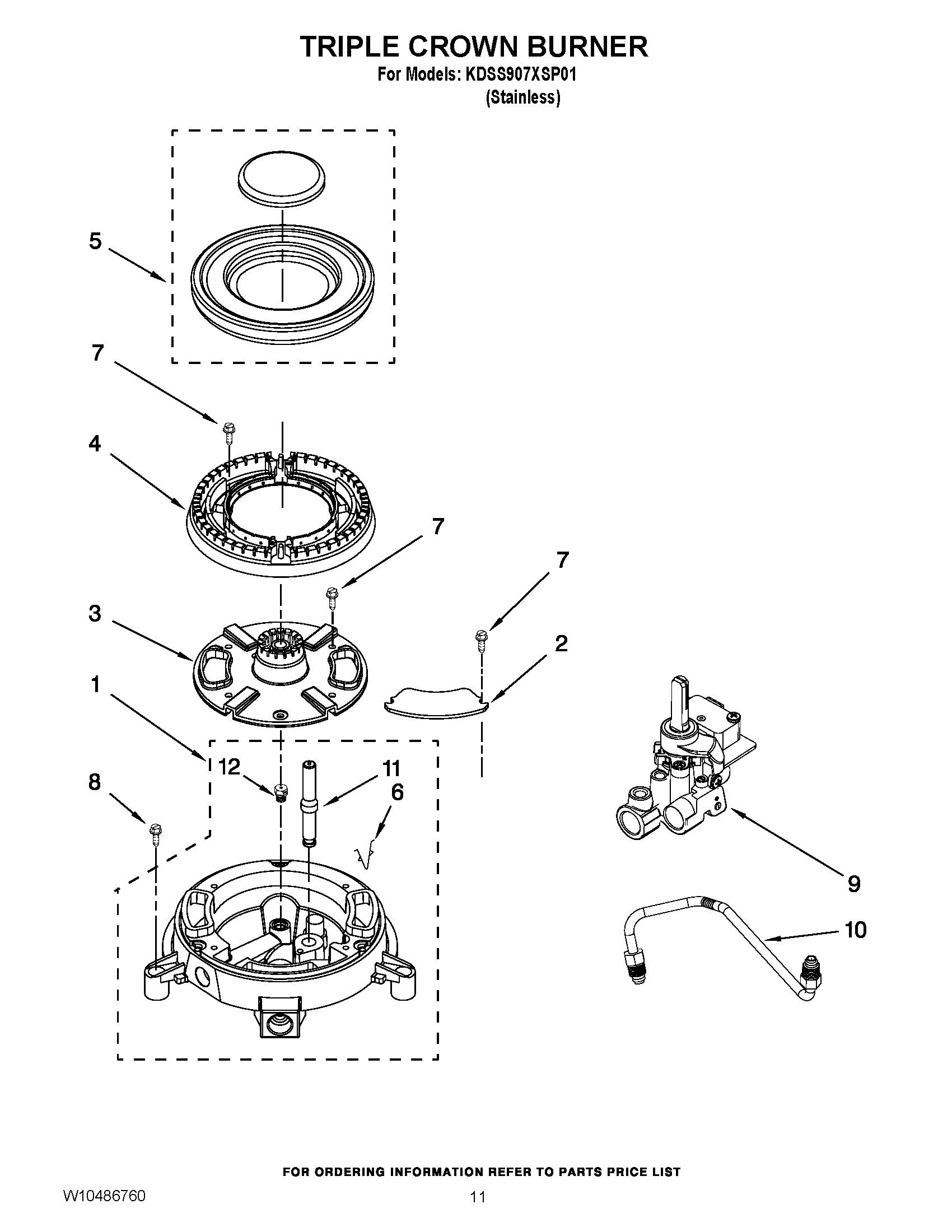 TRIPLE CROWN BURNER
For Models: KDSS907XSP01
(Stainless)

5
7
4
7
7
3
2
1
12
11
6
8
9
10

FOR ORDERING INFORMATION REFER TO PARTS PRICE LIST

W10486760

11