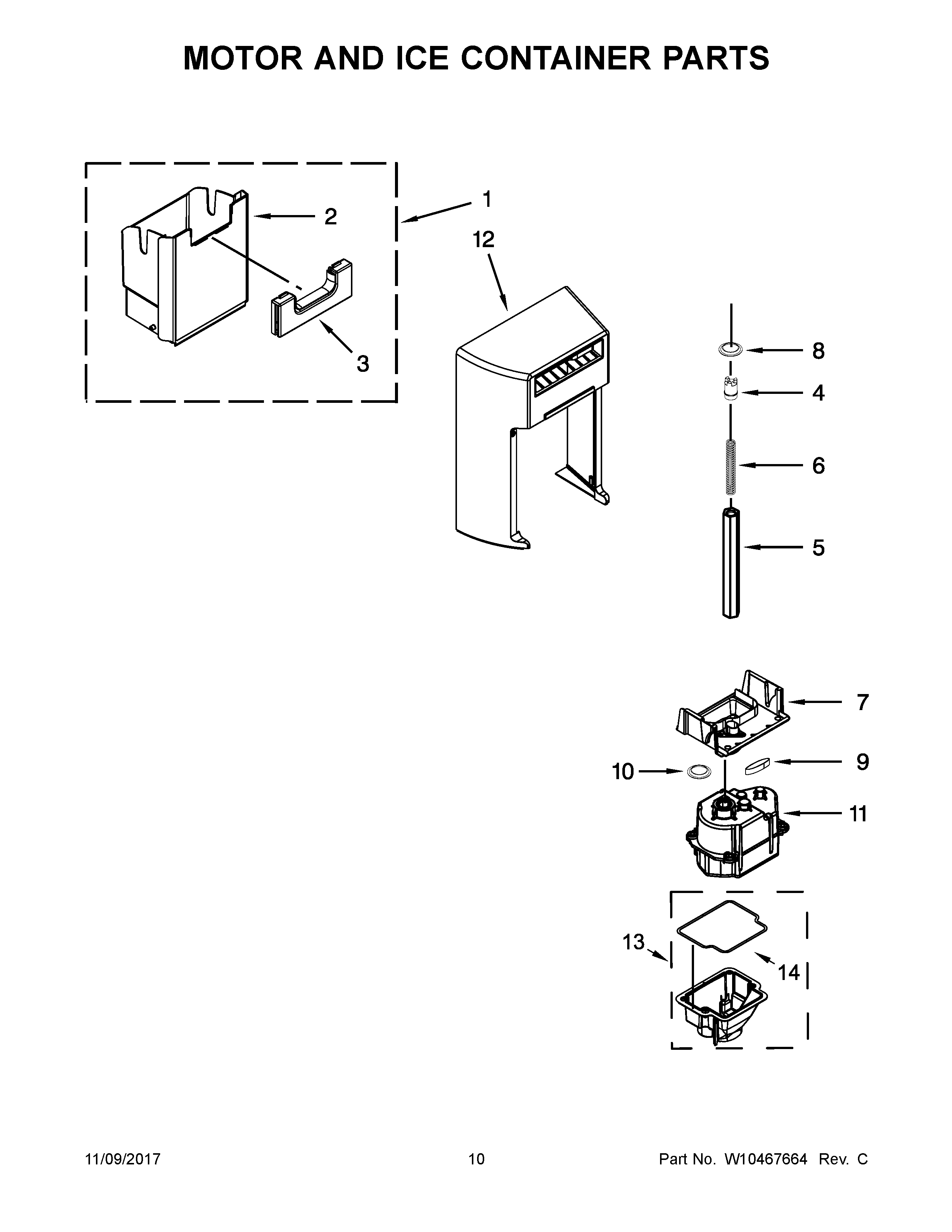 MOTOR AND ICE CONTAINER PARTS

1

2

12

3

8

4

6

5

7

10

9

11

13

14

11/09/2017

10

Part No. W10467664 Rev. C