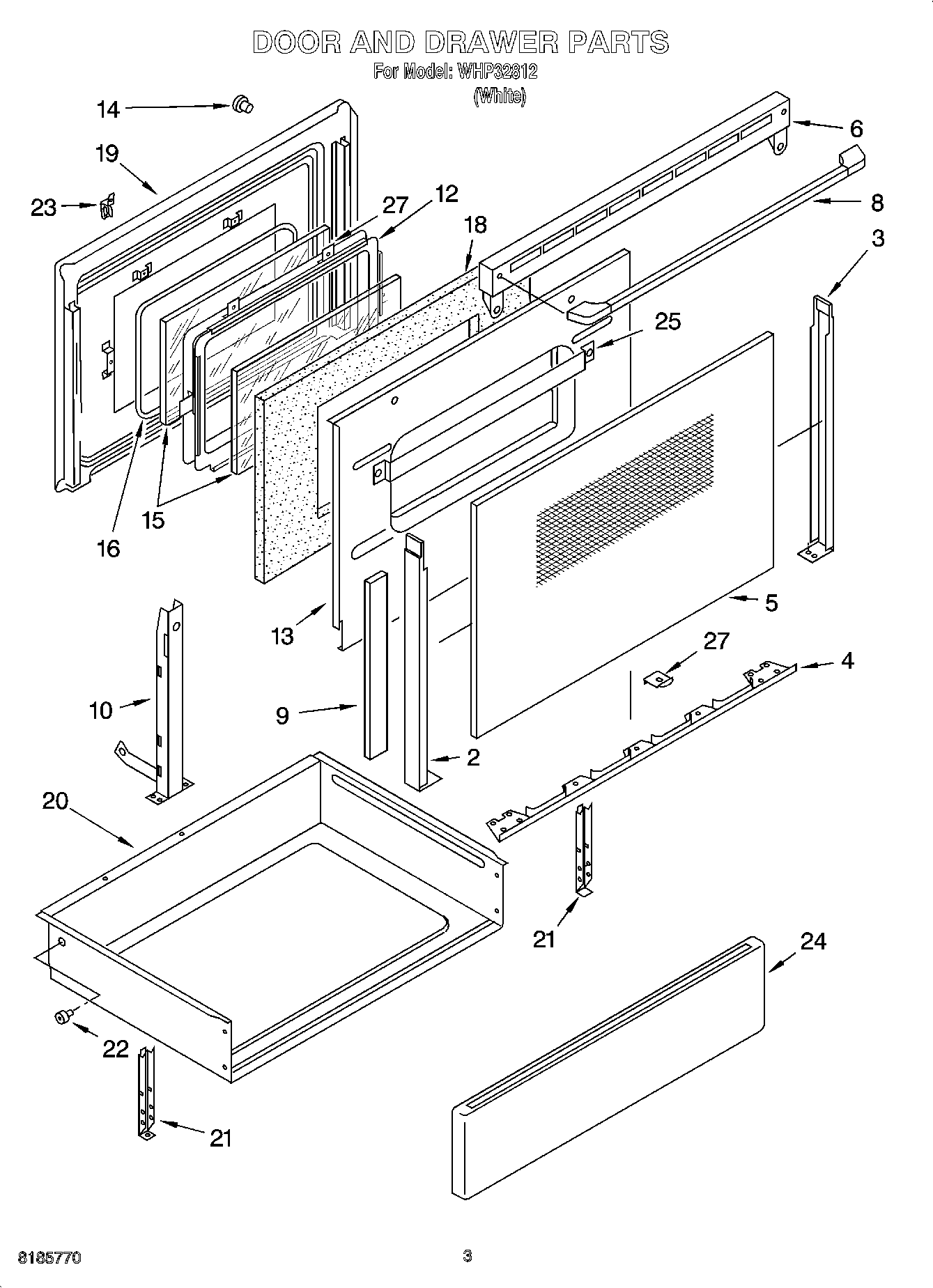 DOOR AND DRAWER PARTS
For Model: WHP32812
(White)

14
19
23
27
12
18
6
8
3
25
16
15
13
5
27
4
10
9
2
20
21
24
22
21

8185770
3