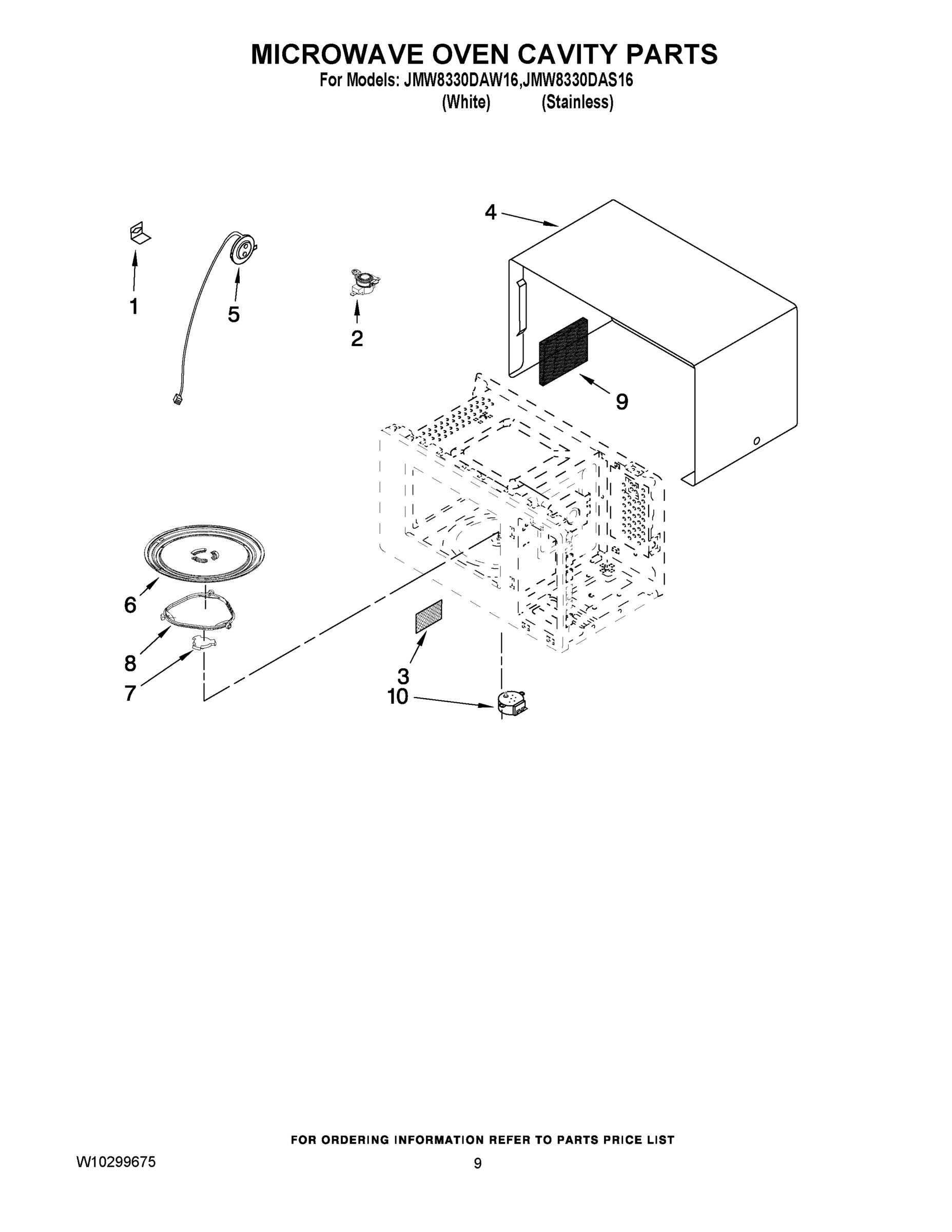 MICROWAVE OVEN CAVITY PARTS
For Models: JMW8330DAW16,JMW8330DAS16
(White) (Stainless)

4
1
5
2
9
6
8
7
3
10

FOR ORDERING INFORMATION REFER TO PARTS PRICE LIST

W10299675
9